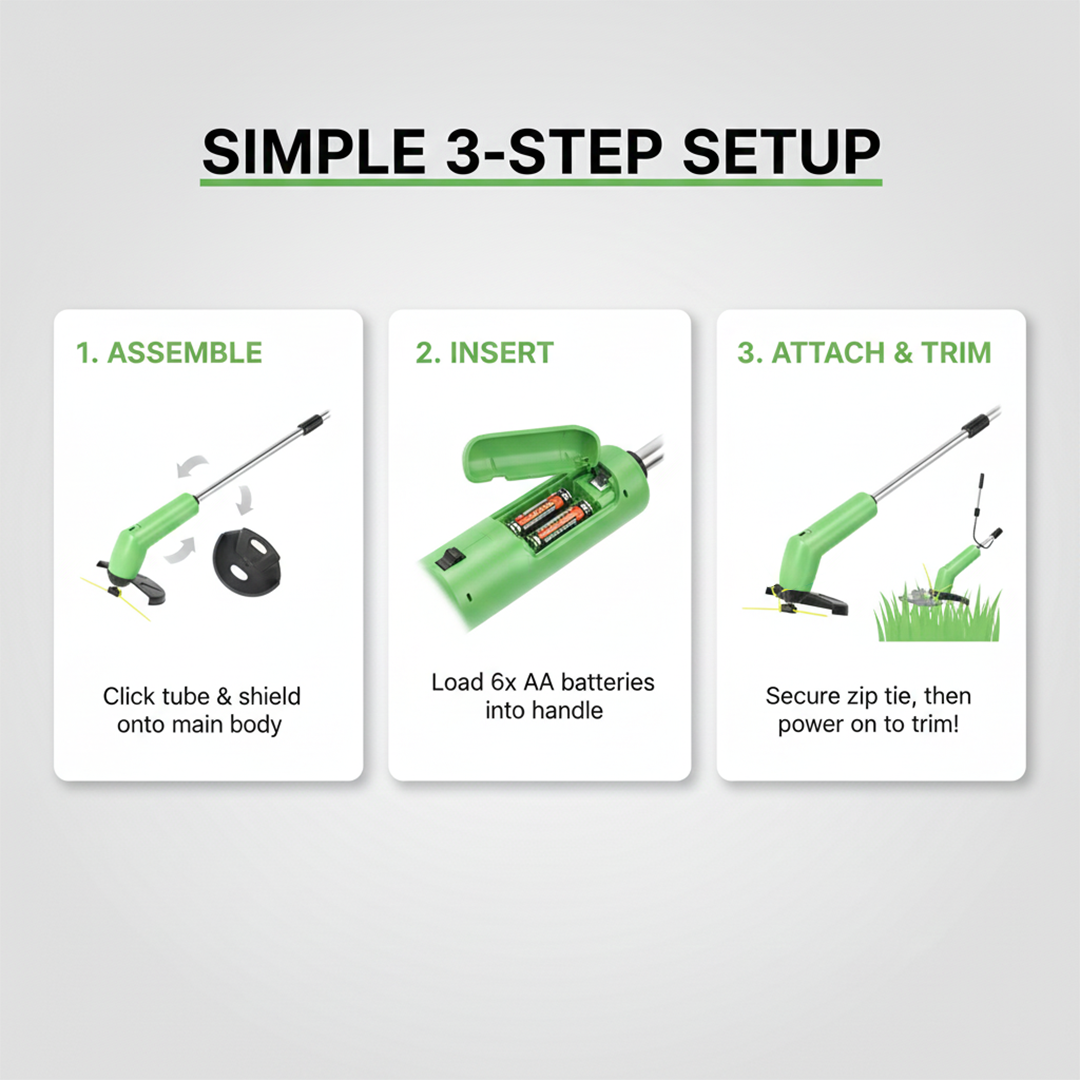 SIMPLE 3-STEP SETUP

1. ASSEMBLE

Click tube & shield onto main body

2. INSERT

Load 6x AA batteries into handle

3. ATTACH & TRIM

Secure zip tie, then power on to trim!