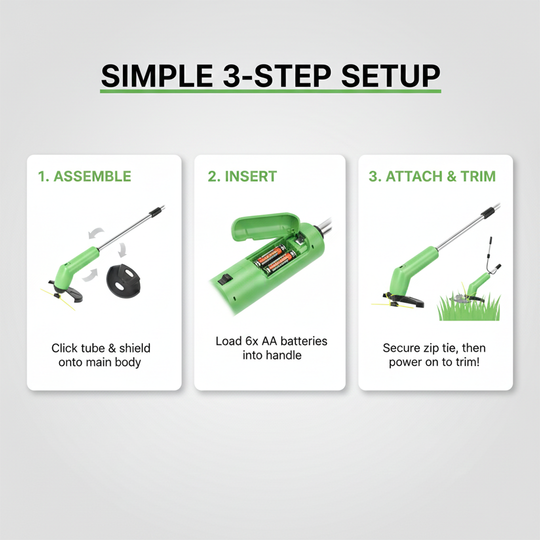 SIMPLE 3-STEP SETUP

1. ASSEMBLE

Click tube & shield onto main body

2. INSERT

Load 6x AA batteries into handle

3. ATTACH & TRIM

Secure zip tie, then power on to trim!