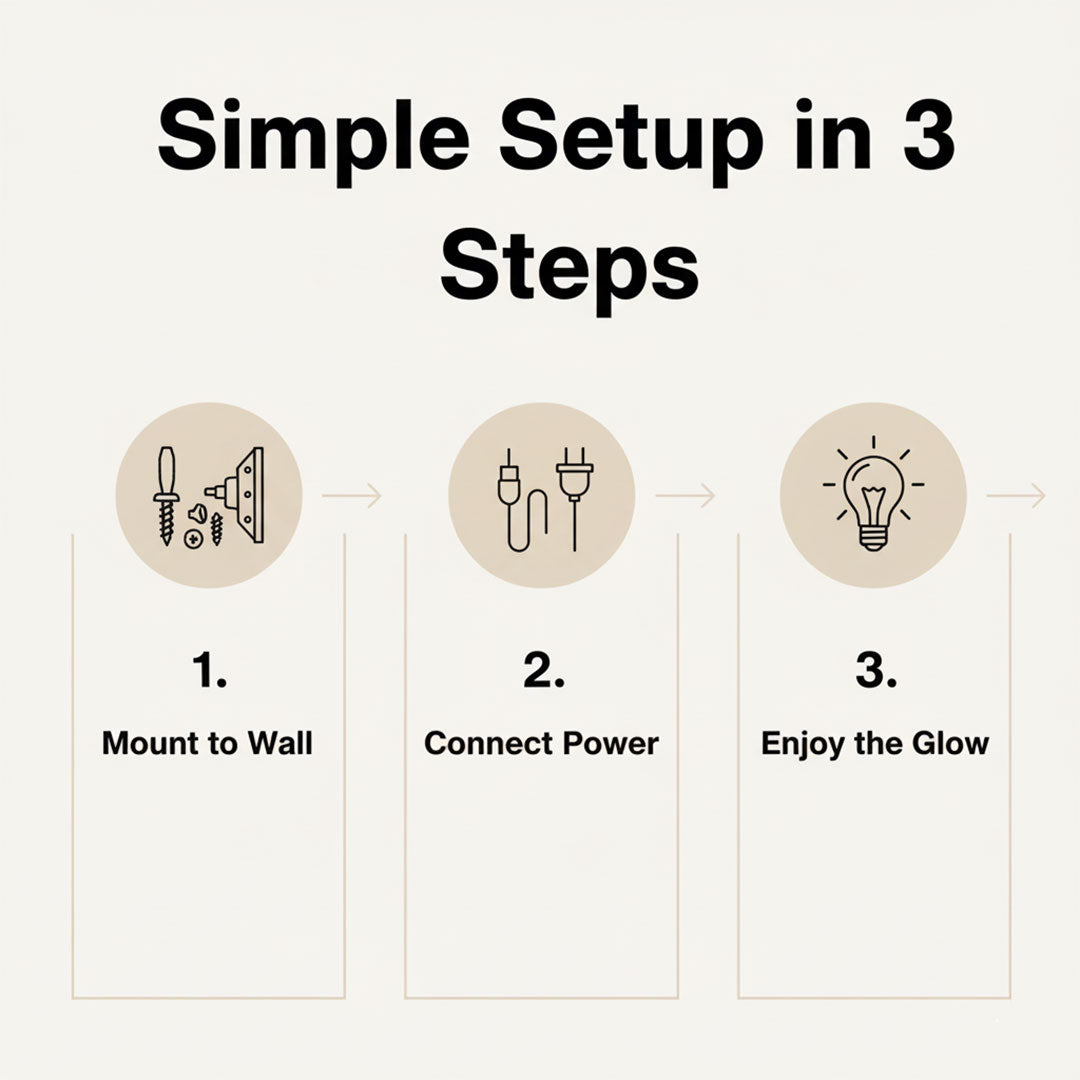 Simple Setup in 3 Steps

1.
Mount to Wall

2.
Connect Power

3.
Enjoy the Glow