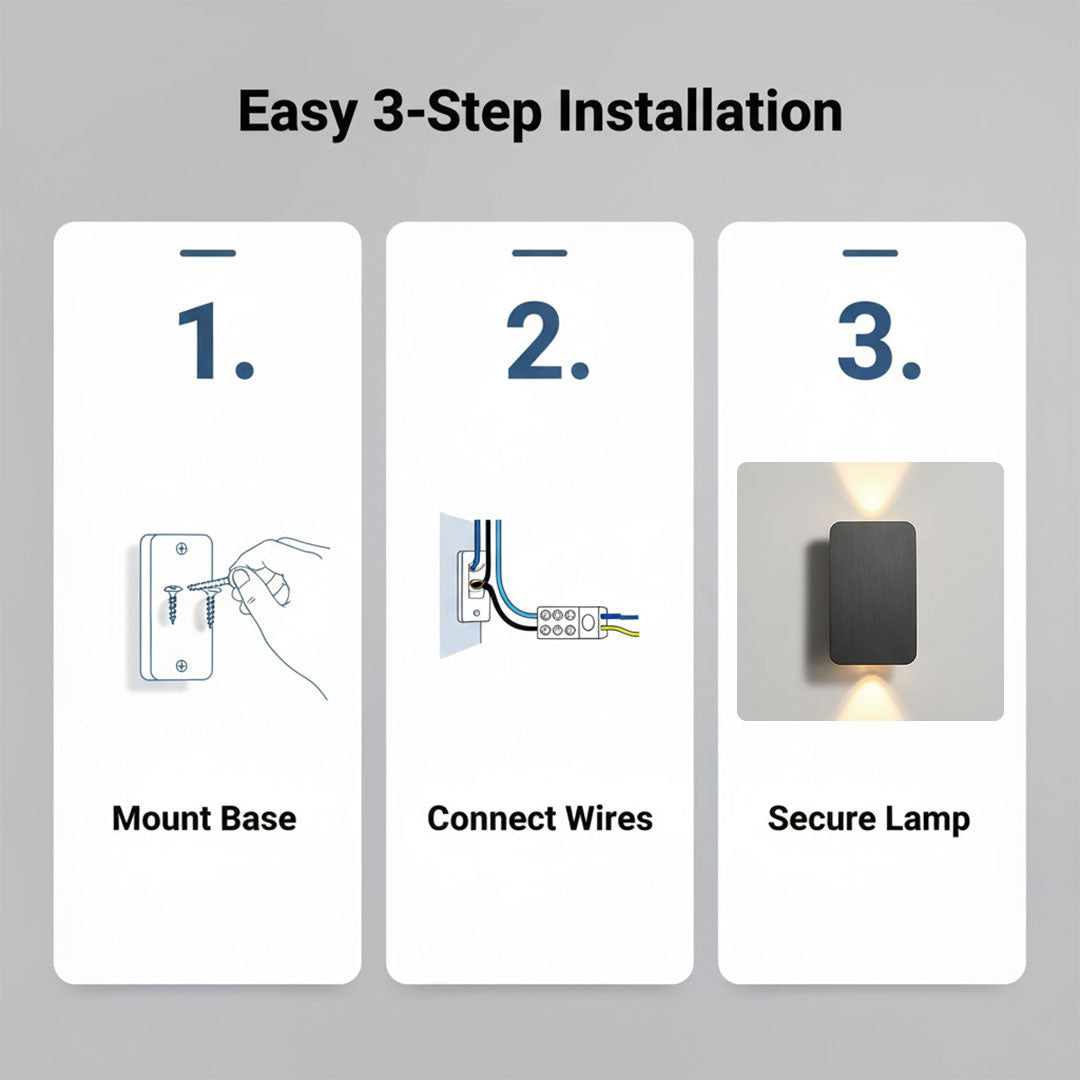 Easy 3-Step Installation

1.

Mount Base

2.

Connect Wires

3.

Secure Lamp