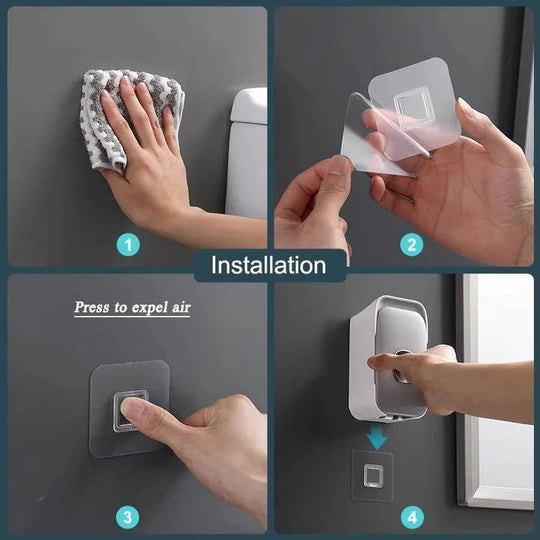 1

2

Installation

Press to expel air

3

4