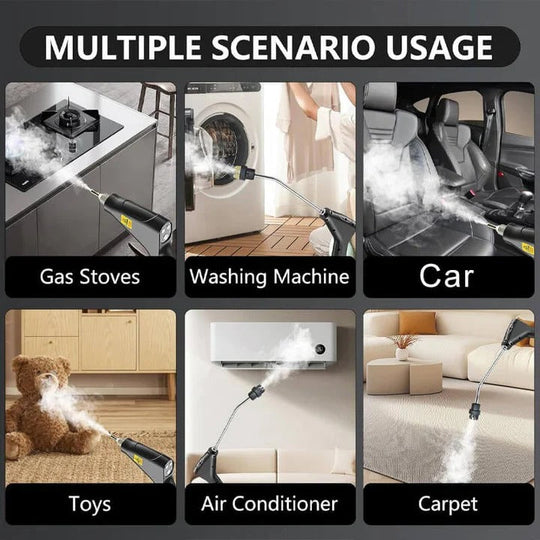 MULTIPLE SCENARIO USAGE

Gas Stoves

Washing Machine

Car

Toys

Air Conditioner

Carpet