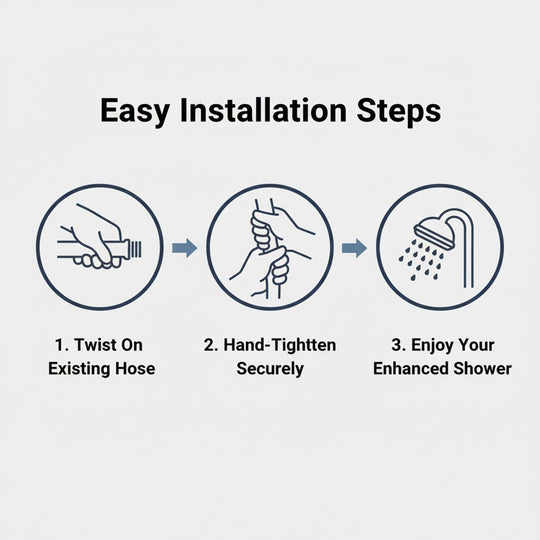 Easy Installation Steps

1. Twist On Existing Hose

2. Hand-Tightten Securely

3. Enjoy Your Enhanced Shower