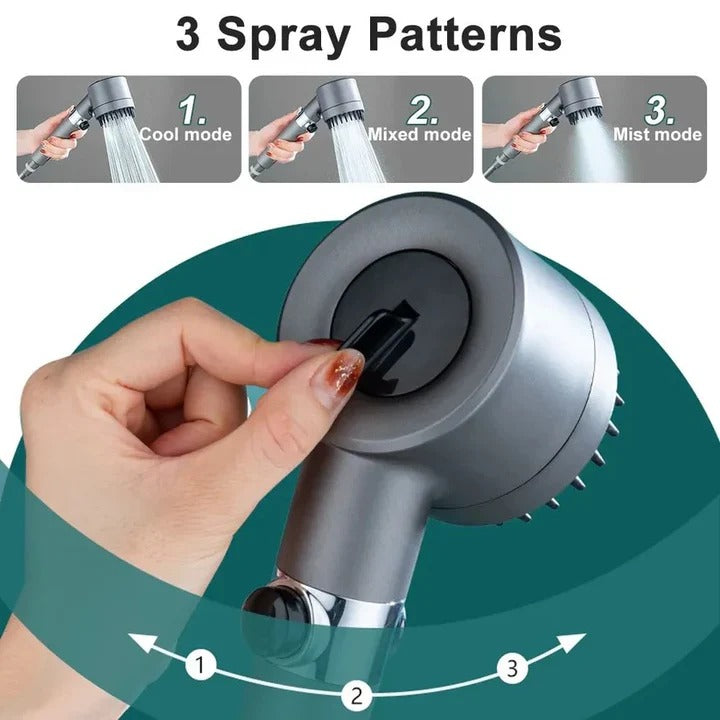 3 Spray Patterns

1. Cool mode

2. Mixed mode

3. Mist mode

1

2

3