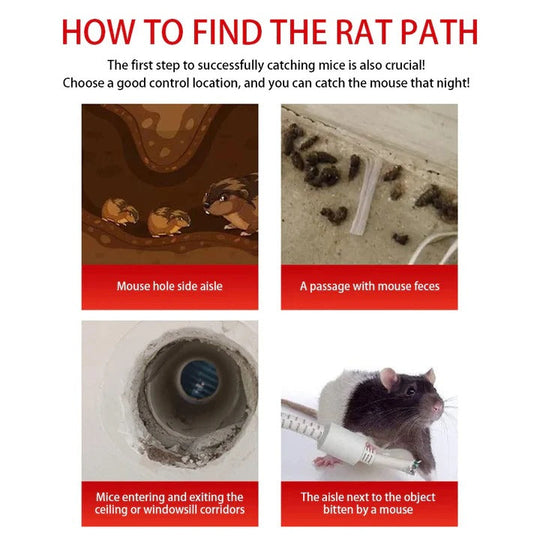 HOW TO FIND THE RAT PATH

The first step to successfully catching mice is also crucial! Choose a good control location, and you can catch the mouse that night!

Mouse hole side aisle

A passage with mouse feces

Mice entering and exiting the ceiling or windowsill corridors

The aisle next to the object bitten by a mouse