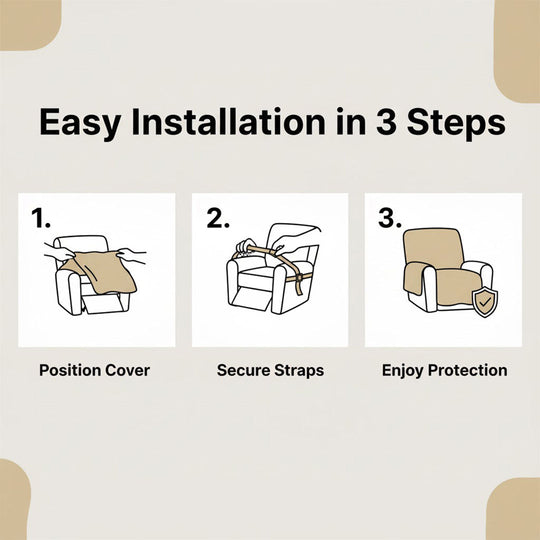 Easy Installation in 3 Steps

1.

Position Cover

2.

Secure Straps

3.

Enjoy Protection