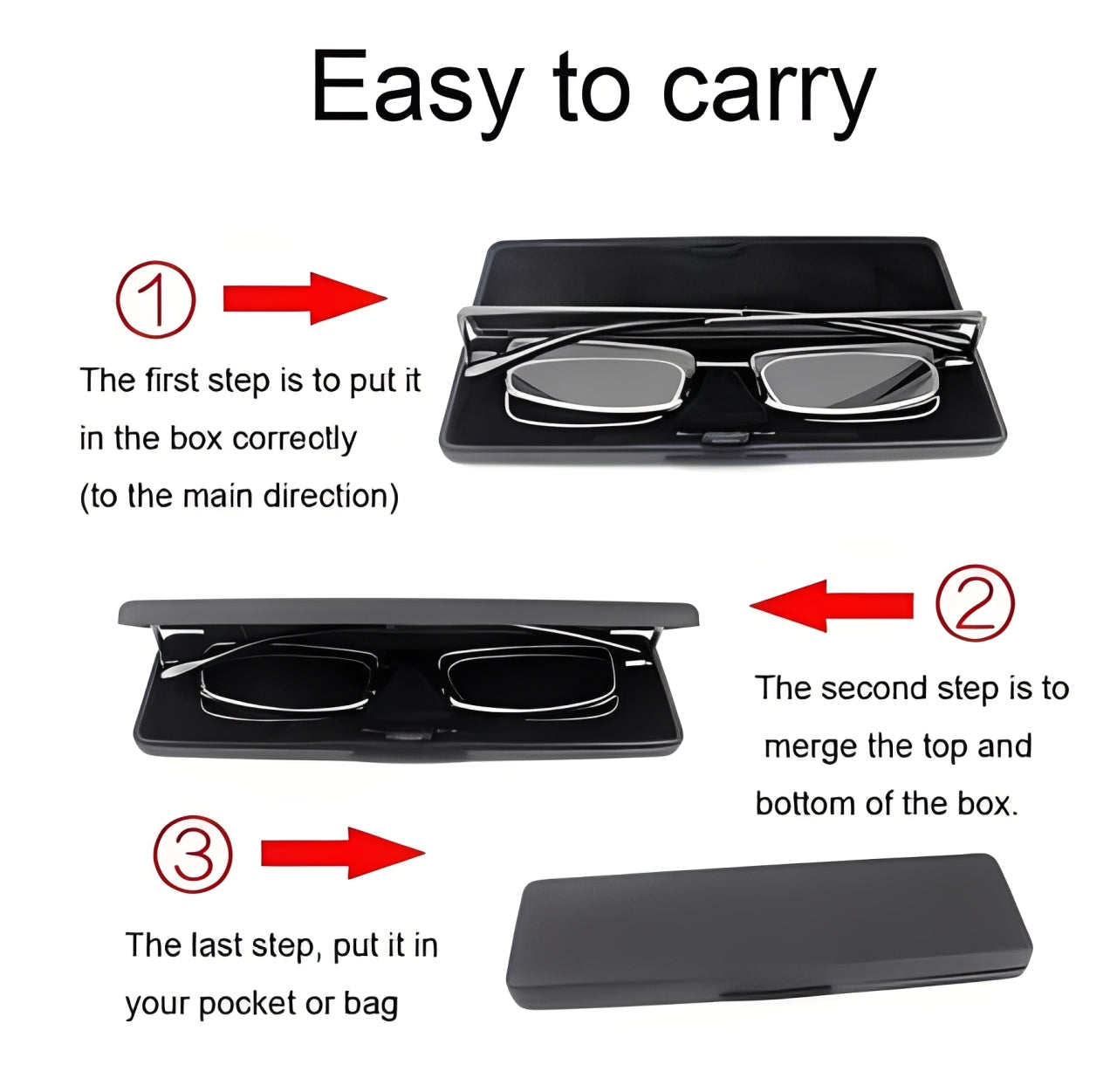 Easy to carry

①

The first step is to put it in the box correctly (to the main direction)

②

The second step is to merge the top and bottom of the box.

③

The last step, put it in your pocket or bag