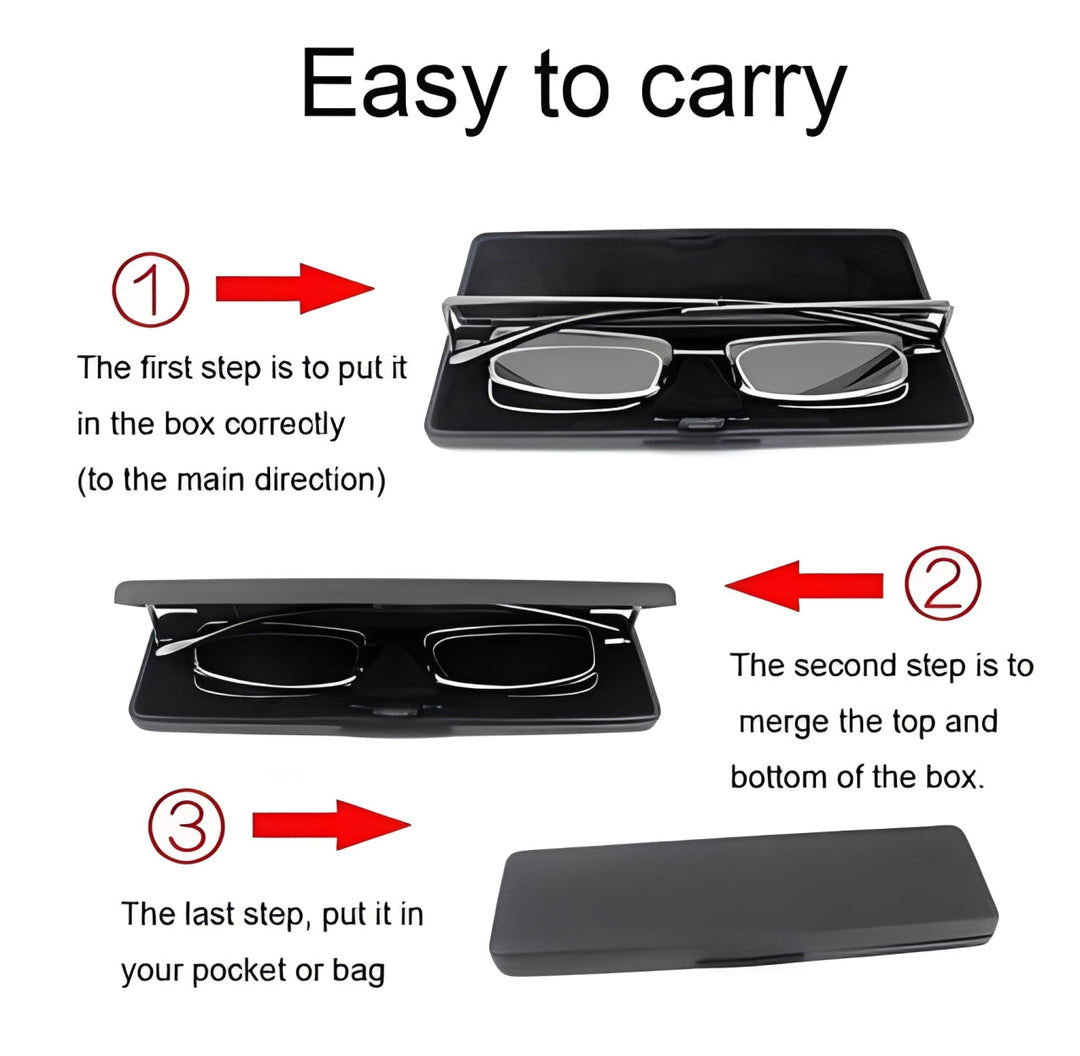 Easy to carry

①

The first step is to put it in the box correctly (to the main direction)

②

The second step is to merge the top and bottom of the box.

③

The last step, put it in your pocket or bag