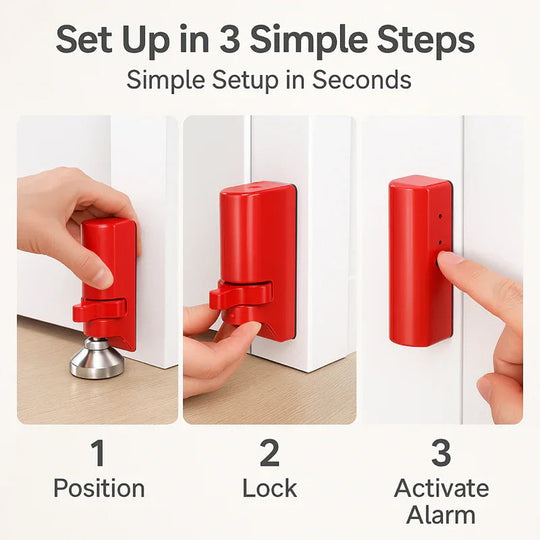 Set Up in 3 Simple Steps
Simple Setup in Seconds

1
Position

2
Lock

3
Activate Alarm