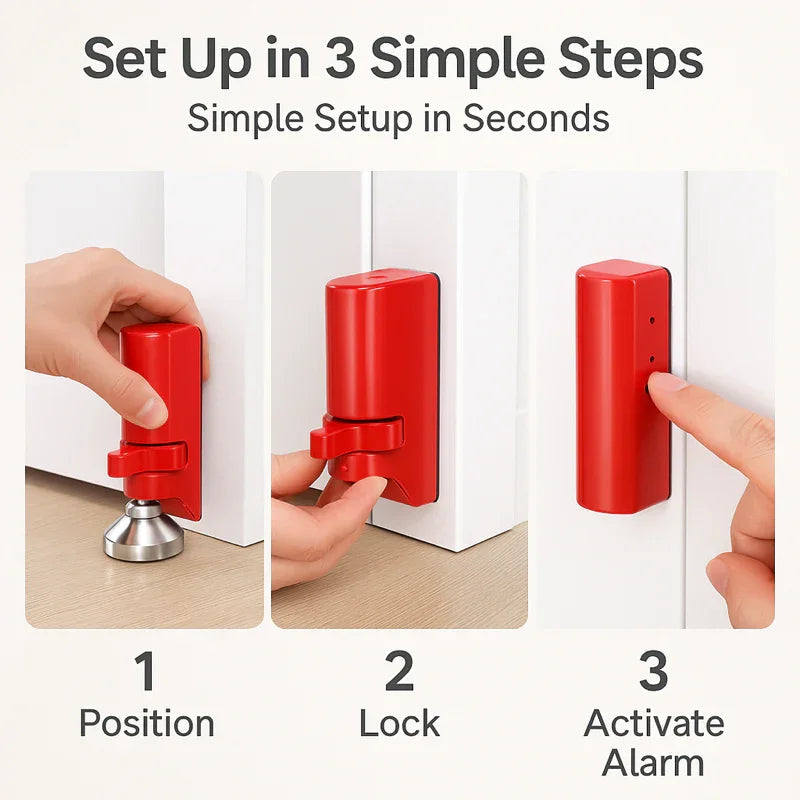 Set Up in 3 Simple Steps
Simple Setup in Seconds

1
Position

2
Lock

3
Activate Alarm