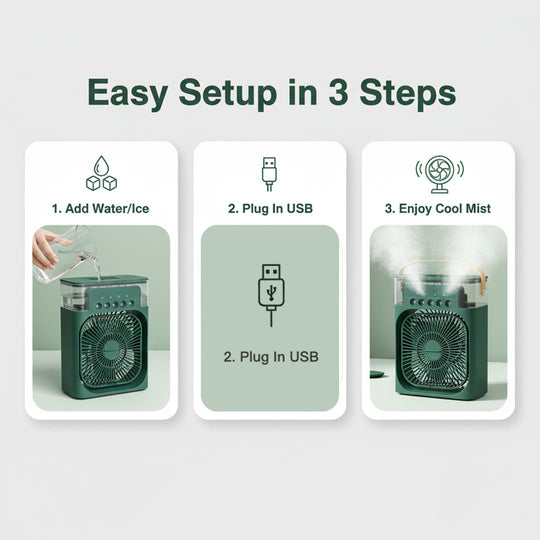 Easy Setup in 3 Steps

1. Add Water/Ice

2. Plug In USB

2. Plug In USB

3. Enjoy Cool Mist