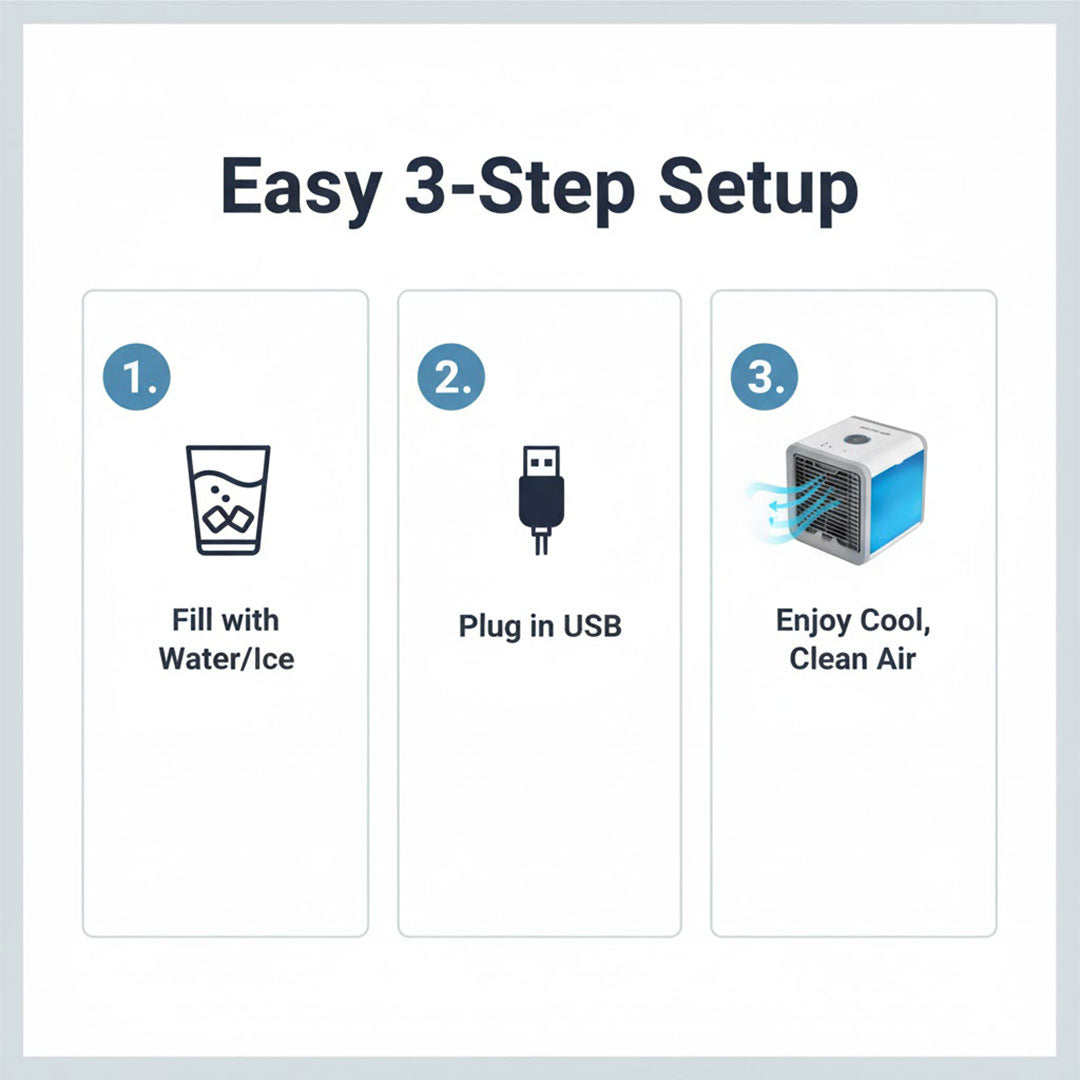 Easy 3-Step Setup

1.

Fill with Water/Ice

2.

Plug in USB

3.

Enjoy Cool, Clean Air