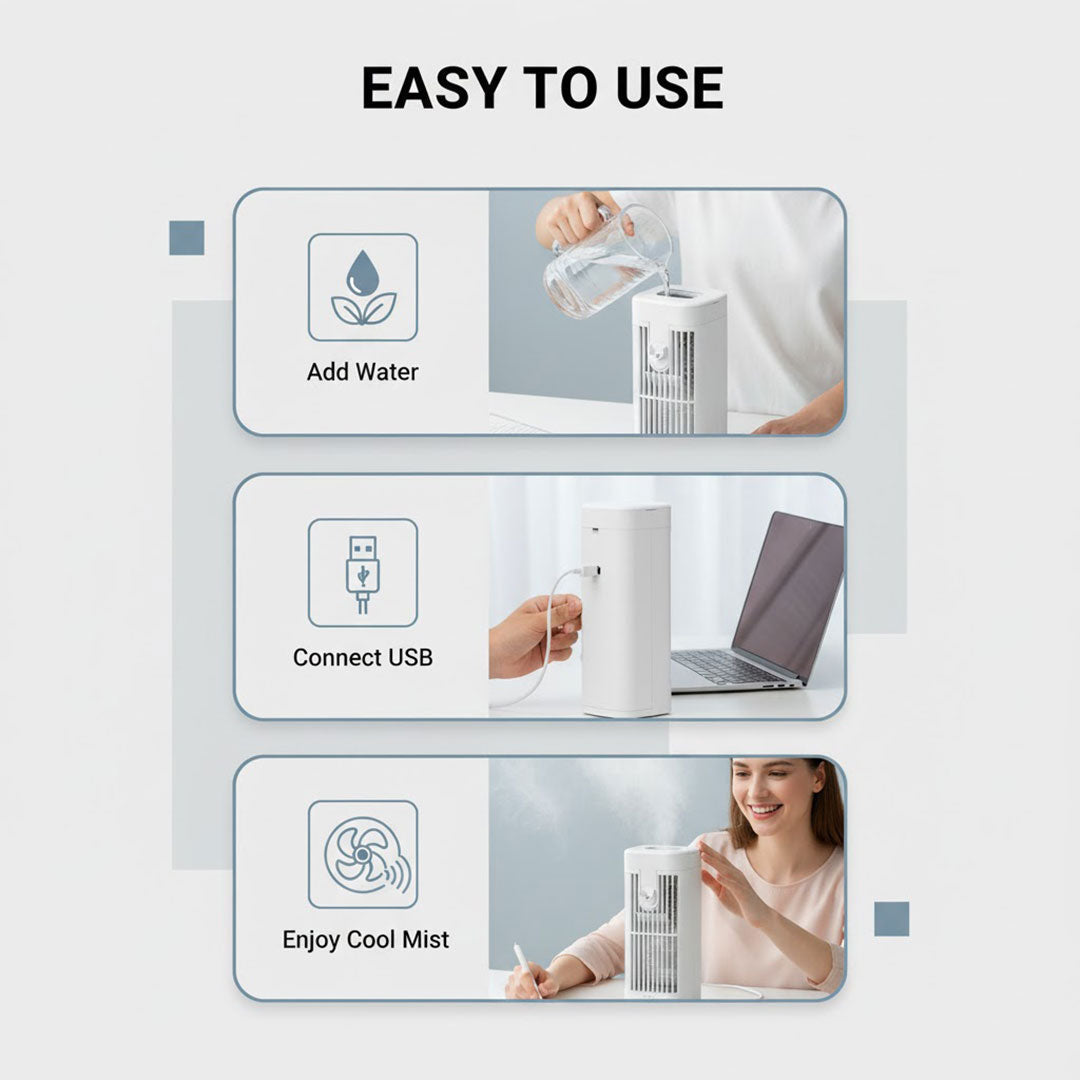 EASY TO USE

Add Water

Connect USB

Enjoy Cool Mist