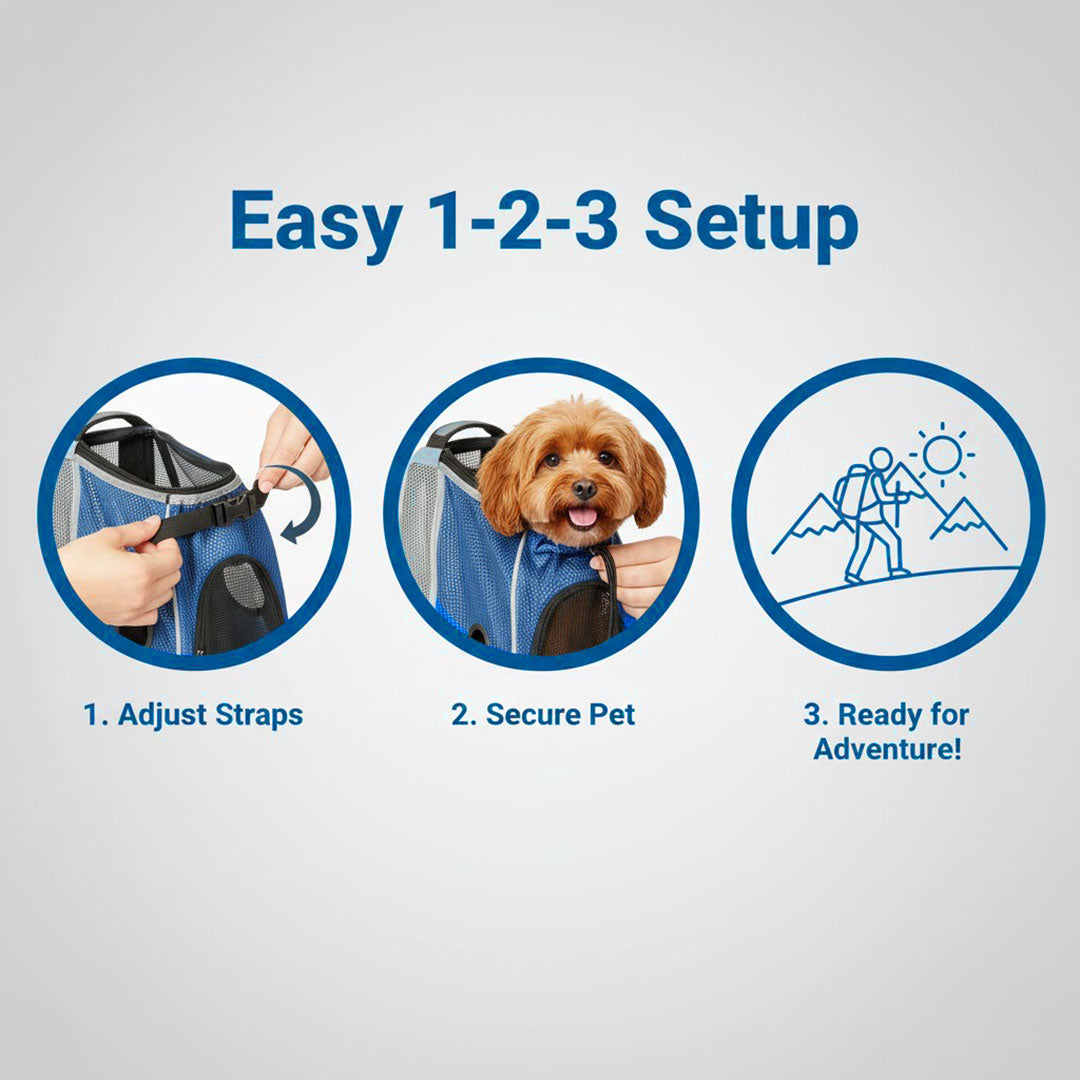 Easy 1-2-3 Setup

1. Adjust Straps

2. Secure Pet

3. Ready for Adventure!