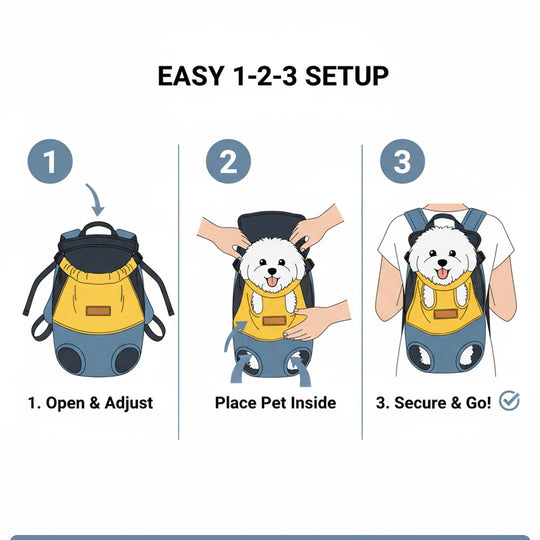 EASY 1-2-3 SETUP

1

1. Open & Adjust

2

Place Pet Inside

3

3. Secure & Go!