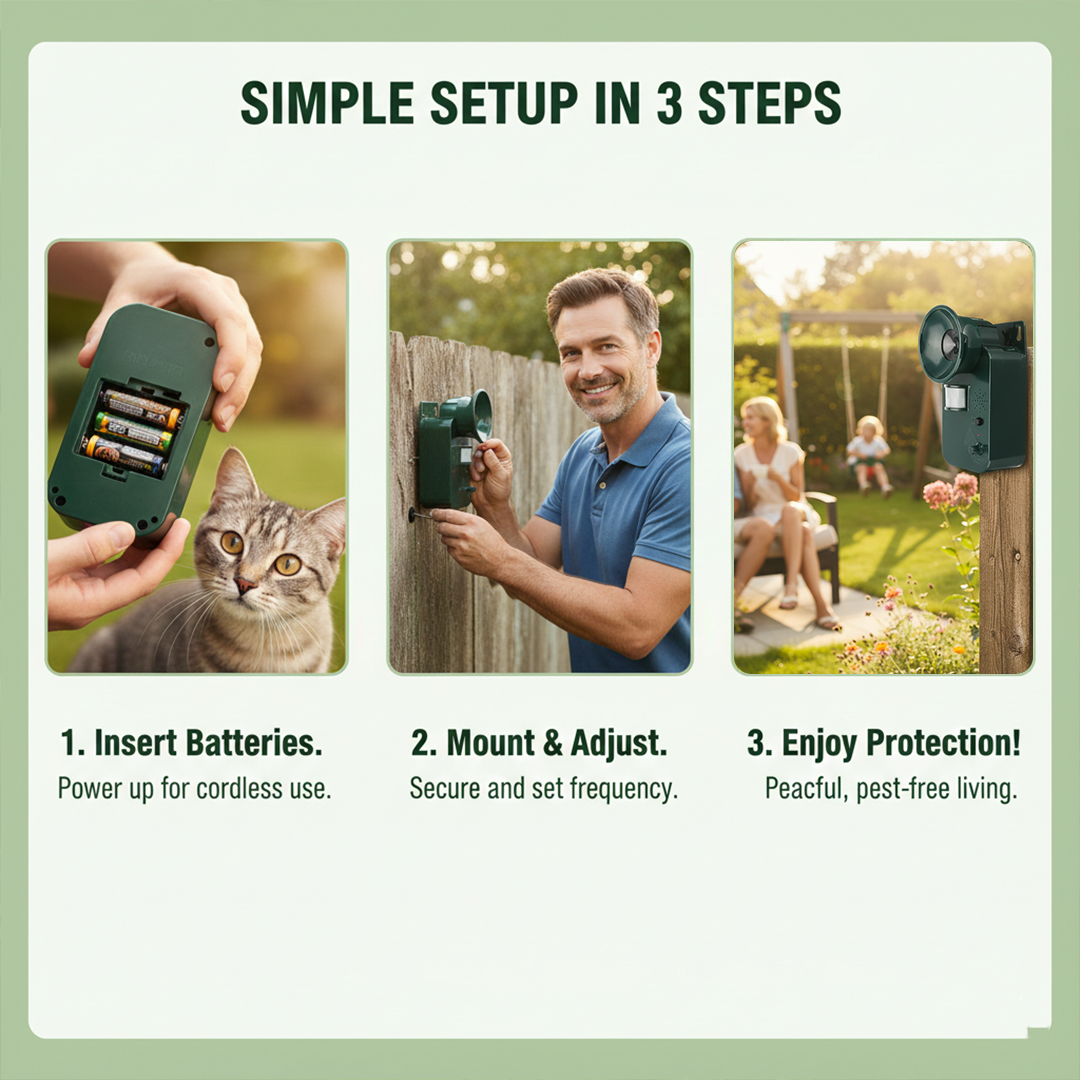 SIMPLE SETUP IN 3 STEPS

1. Insert Batteries.
Power up for cordless use.

2. Mount & Adjust.
Secure and set frequency.

3. Enjoy Protection!
Peacful, pest-free living.