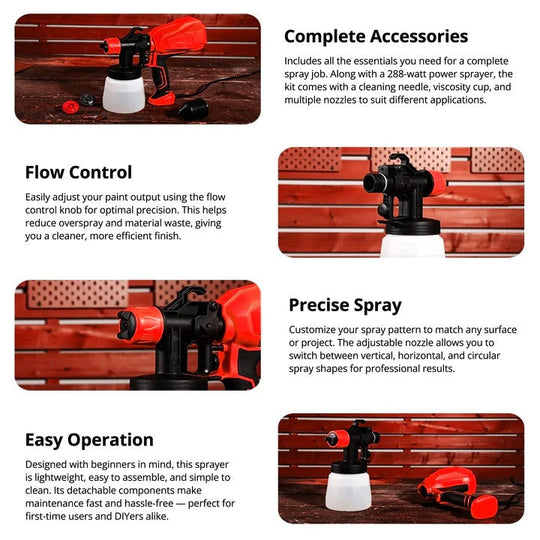 Complete Accessories

Includes all the essentials you need for a complete spray job. Along with a 288-watt power sprayer, the kit comes with a cleaning needle, viscosity cup, and multiple nozzles to suit different applications.

Flow Control

Easily adjust your paint output using the flow control knob for optimal precision. This helps reduce overspray and material waste, giving you a cleaner, more efficient finish.

Precise Spray

Customize your spray pattern to match any surface or project. The adjustable nozzle allows you to switch between vertical, horizontal, and circular spray shapes for professional results.

Easy Operation

Designed with beginners in mind, this sprayer is lightweight, easy to assemble, and simple to clean. Its detachable components make maintenance fast and hassle-free — perfect for first-time users and DIYers alike.