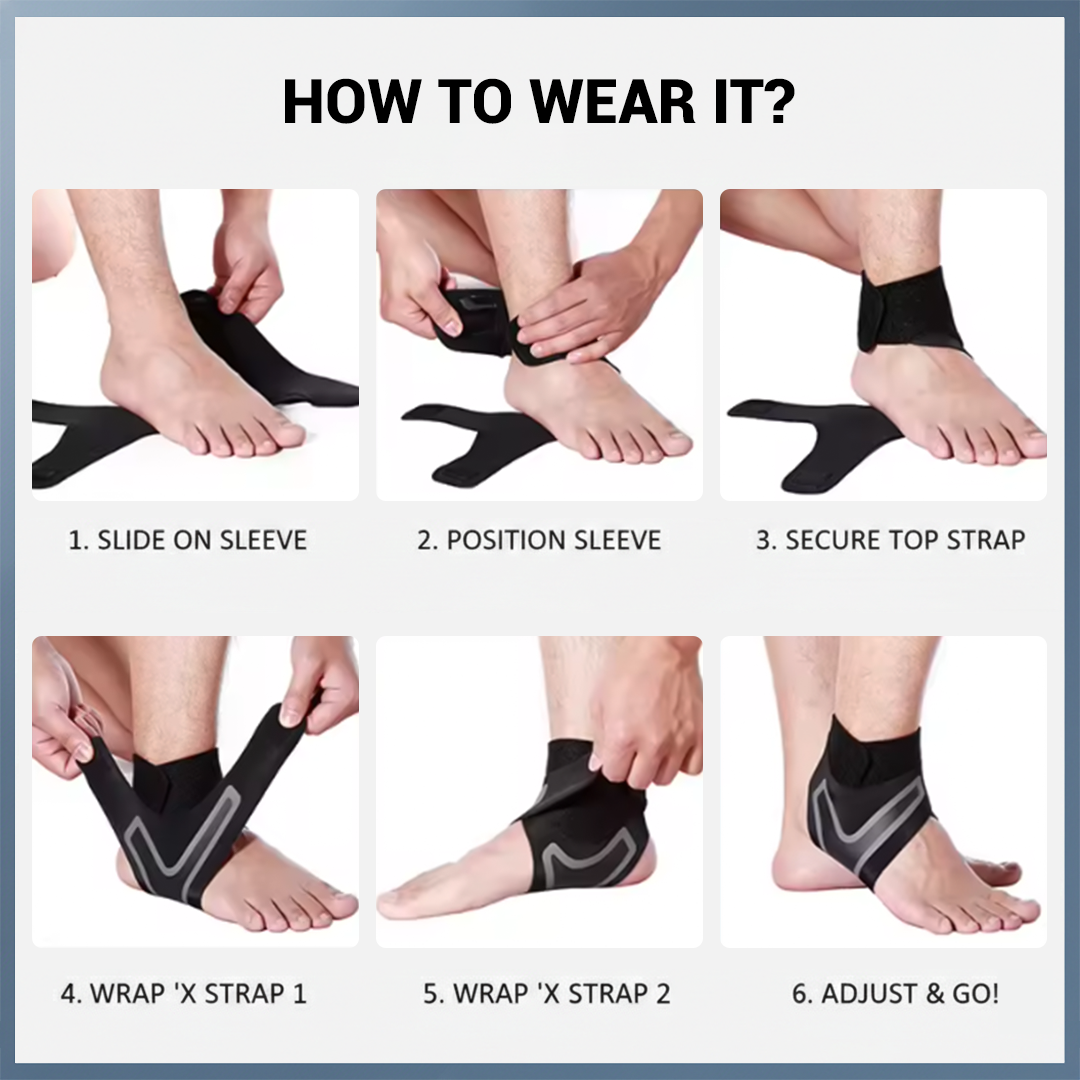 HOW TO WEAR IT?

1. SLIDE ON SLEEVE

2. POSITION SLEEVE

3. SECURE TOP STRAP

4. WRAP 'X STRAP 1

5. WRAP 'X STRAP 2

6. ADJUST & GO!