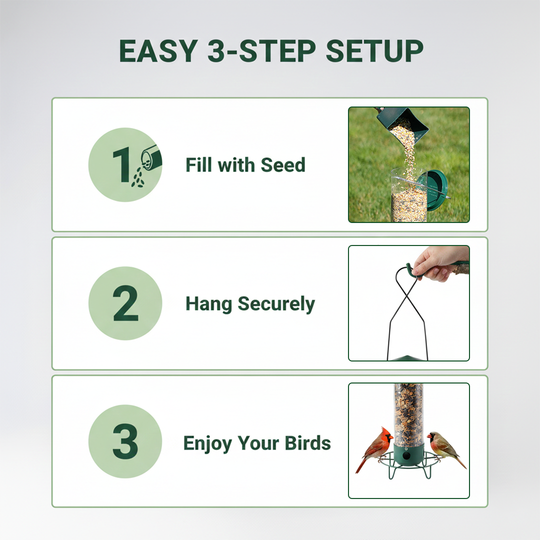 EASY 3-STEP SETUP

1 Fill with Seed

2 Hang Securely

3 Enjoy Your Birds