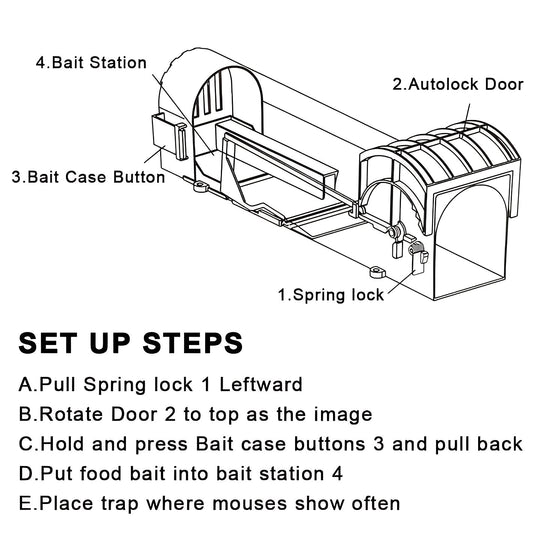 4.Bait Station

2.Autolock Door

3.Bait Case Button

1.Spring lock

SET UP STEPS

A.Pull Spring lock 1 Leftward

B.Rotate Door 2 to top as the image

C.Hold and press Bait case buttons 3 and pull back

D.Put food bait into bait station 4

E.Place trap where mouses show often