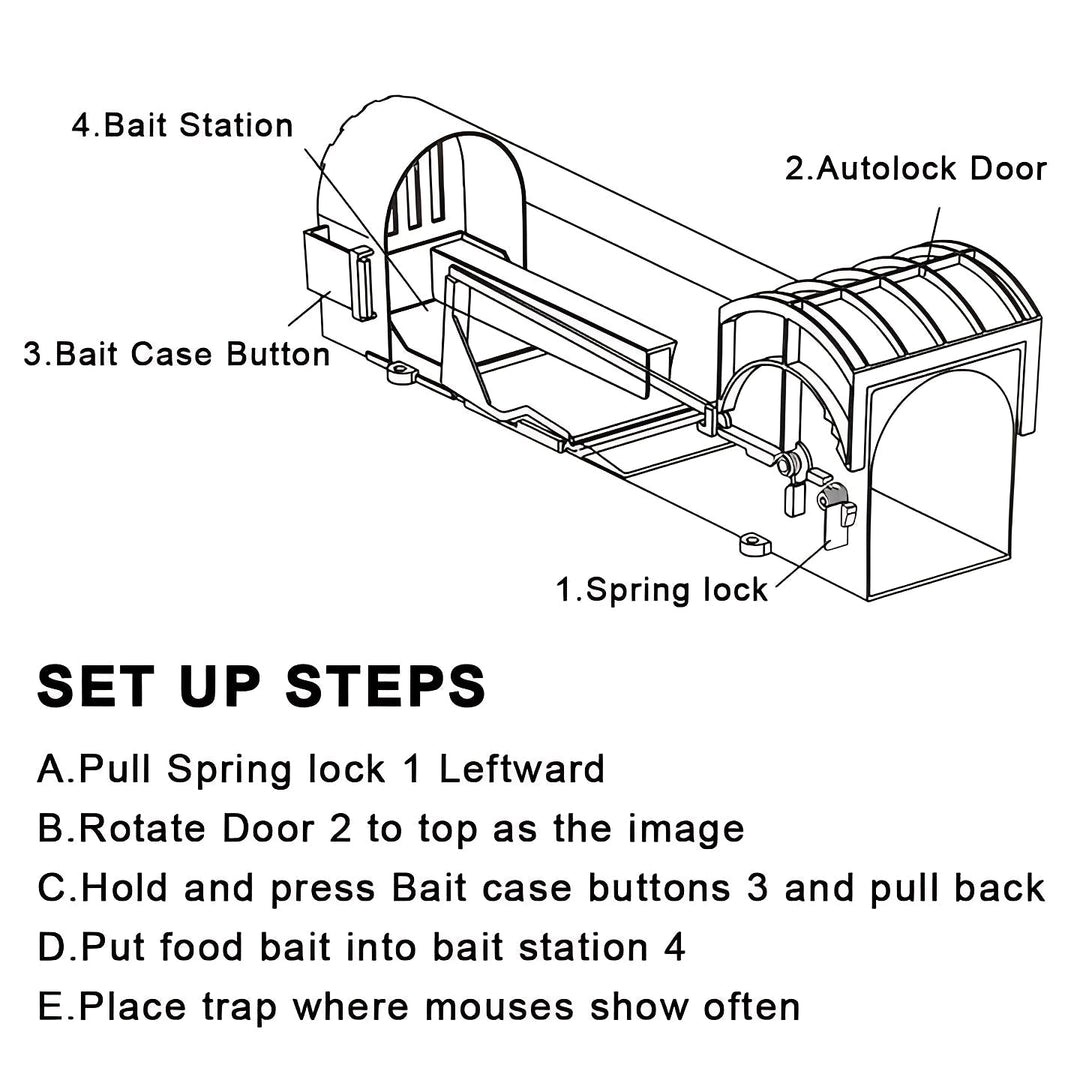 4.Bait Station

2.Autolock Door

3.Bait Case Button

1.Spring lock

SET UP STEPS

A.Pull Spring lock 1 Leftward

B.Rotate Door 2 to top as the image

C.Hold and press Bait case buttons 3 and pull back

D.Put food bait into bait station 4

E.Place trap where mouses show often