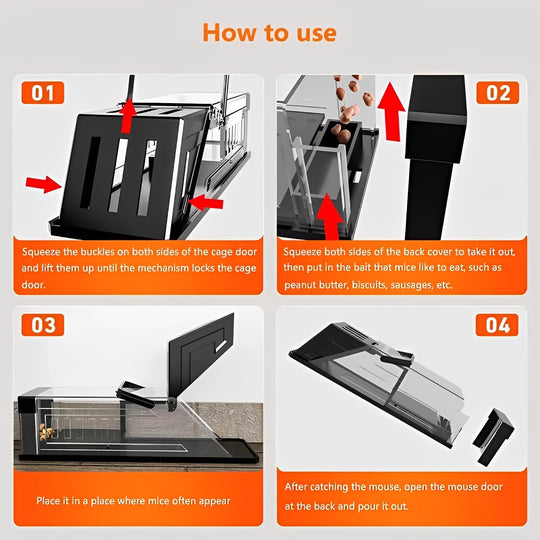 How to use

01

Squeeze the buckles on both sides of the cage door and lift them up until the mechanism locks the cage door.

02

Squeeze both sides of the back cover to take it out, then put in the bait that mice like to eat, such as peanut butter, biscuits, sausages, etc.

03

Place it in a place where mice often appear

04

After catching the mouse, open the mouse door at the back and pour it out.