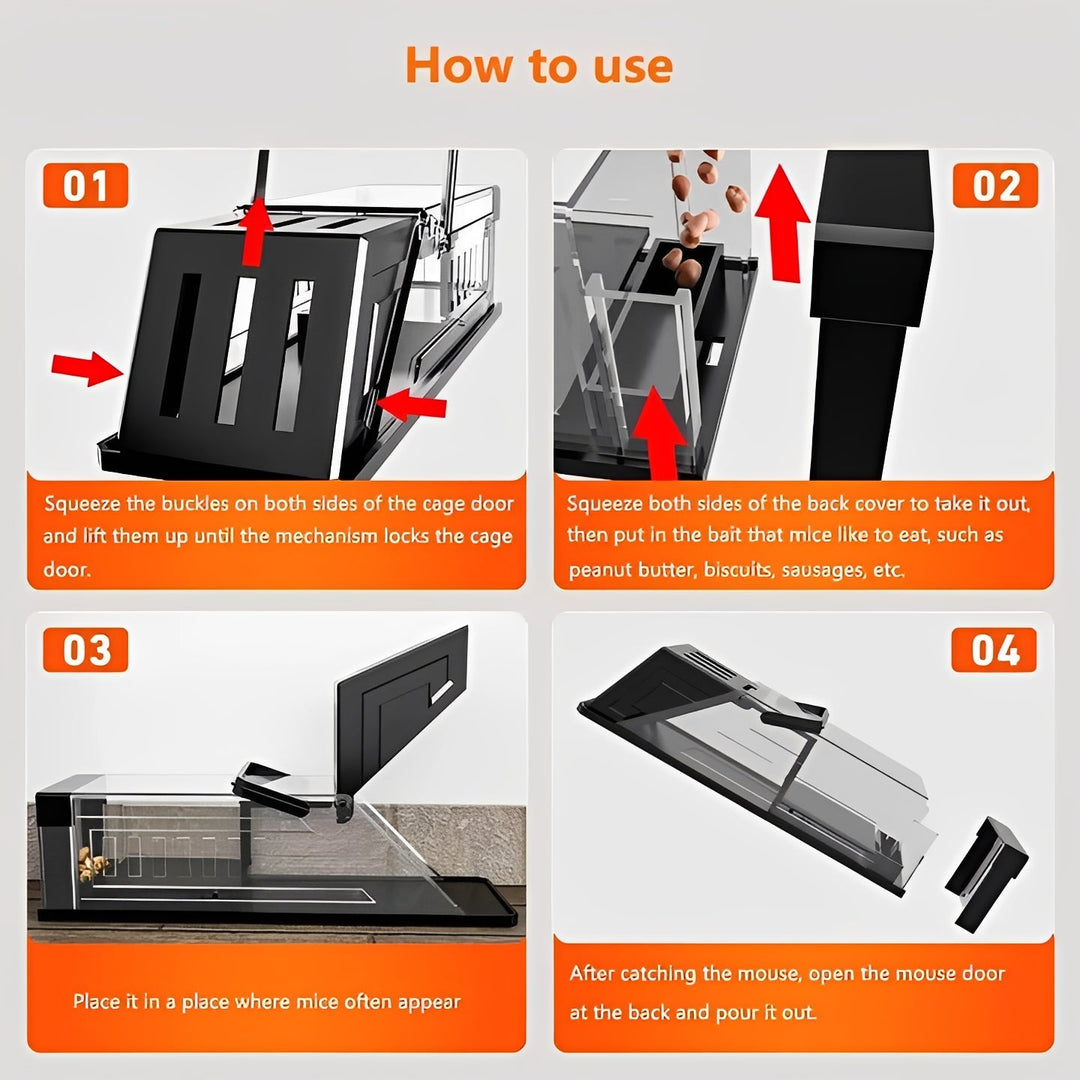 How to use

01

Squeeze the buckles on both sides of the cage door and lift them up until the mechanism locks the cage door.

02

Squeeze both sides of the back cover to take it out, then put in the bait that mice like to eat, such as peanut butter, biscuits, sausages, etc.

03

Place it in a place where mice often appear

04

After catching the mouse, open the mouse door at the back and pour it out.