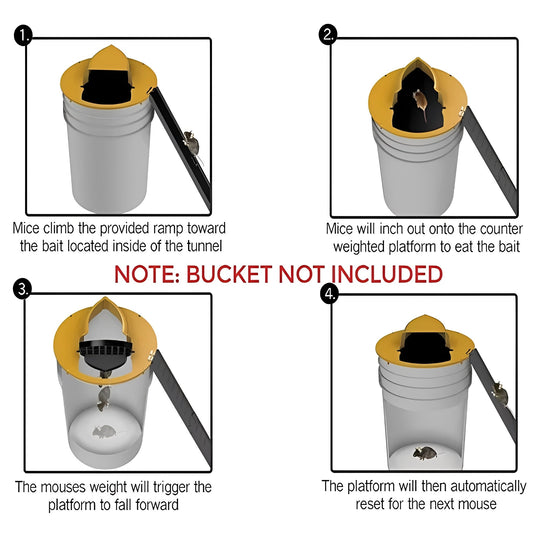 1.

Mice climb the provided ramp toward the bait located inside of the tunnel

2.

Mice will inch out onto the counter weighted platform to eat the bait

NOTE: BUCKET NOT INCLUDED

3.

The mouses weight will trigger the platform to fall forward

4.

The platform will then automatically reset for the next mouse