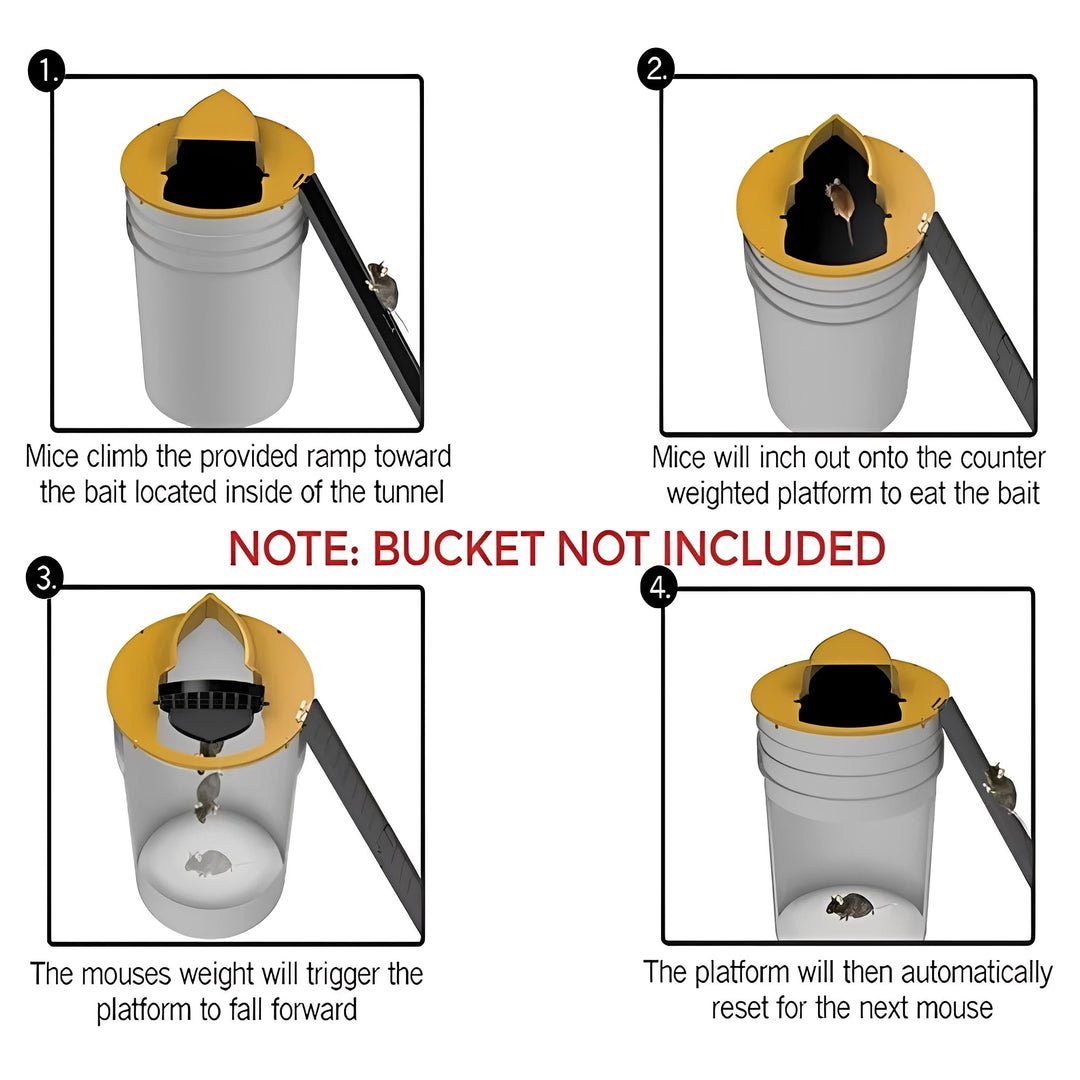 1.

Mice climb the provided ramp toward the bait located inside of the tunnel

2.

Mice will inch out onto the counter weighted platform to eat the bait

NOTE: BUCKET NOT INCLUDED

3.

The mouses weight will trigger the platform to fall forward

4.

The platform will then automatically reset for the next mouse