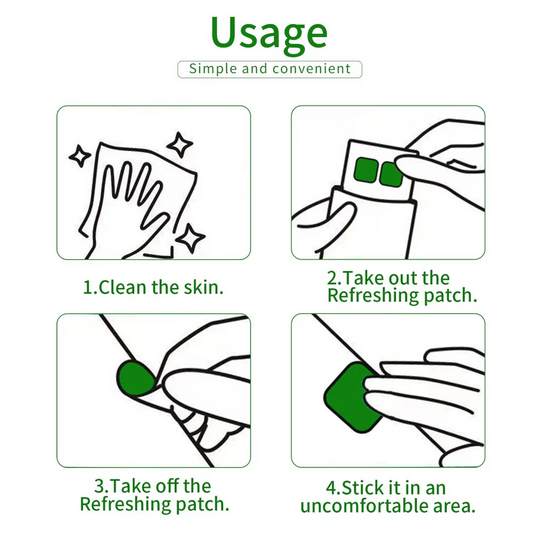 Usage

Simple and convenient

1.Clean the skin.

2.Take out the Refreshing patch.

3.Take off the Refreshing patch.

4.Stick it in an uncomfortable area.