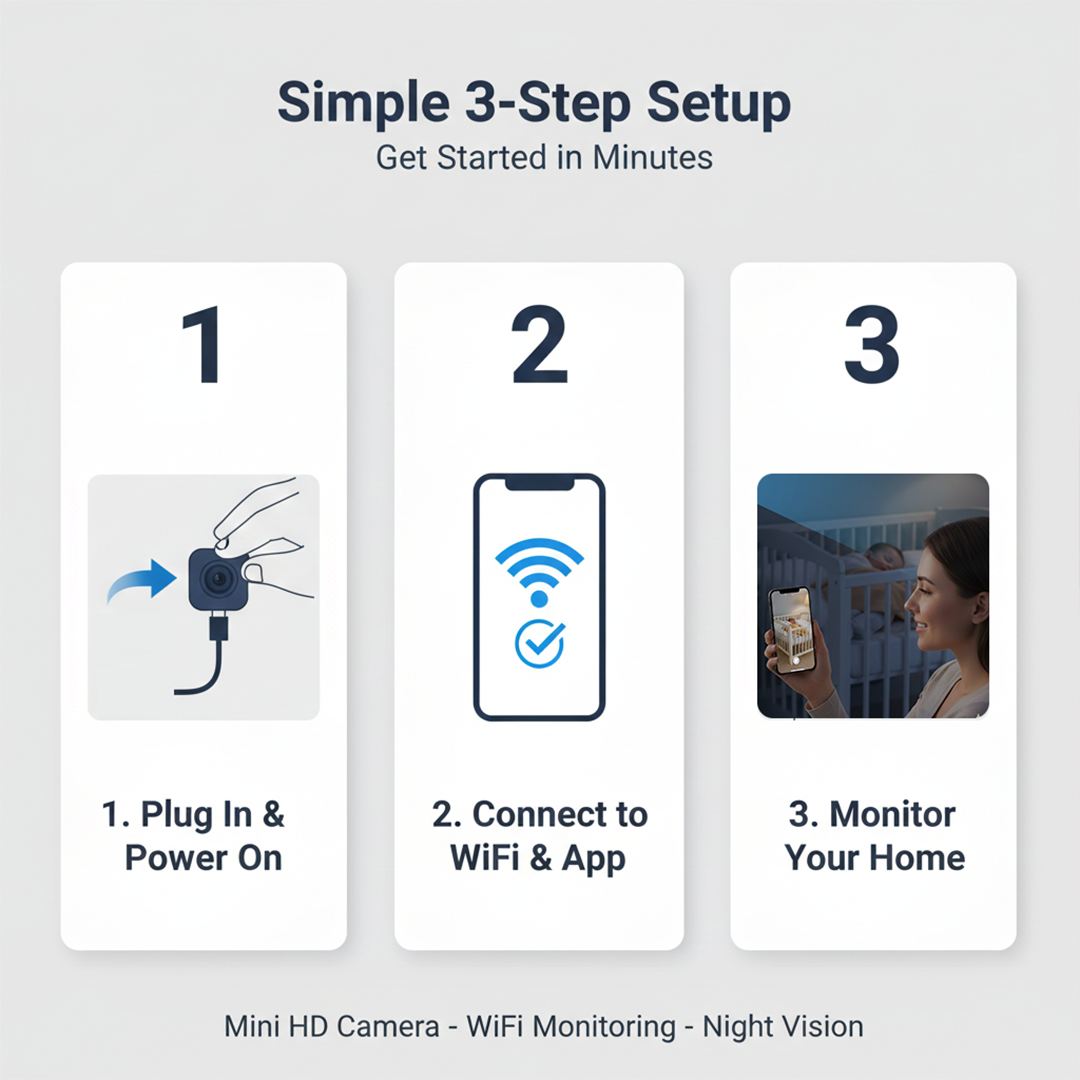 Simple 3-Step Setup
Get Started in Minutes

1

1. Plug In & Power On

2

2. Connect to WiFi & App

3

3. Monitor Your Home

Mini HD Camera - WiFi Monitoring - Night Vision