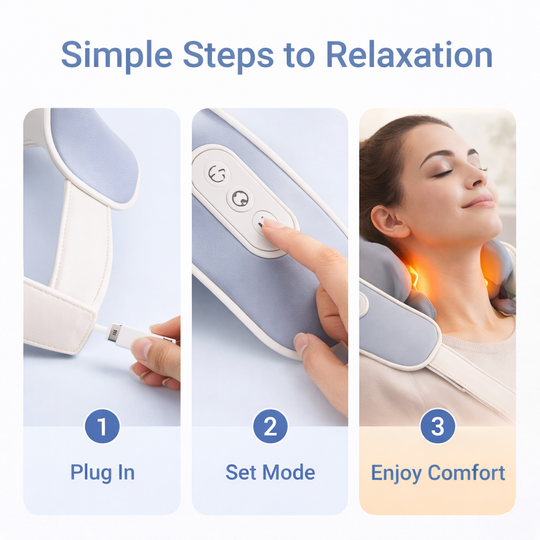 Simple Steps to Relaxation

1
Plug In

2
Set Mode

3
Enjoy Comfort