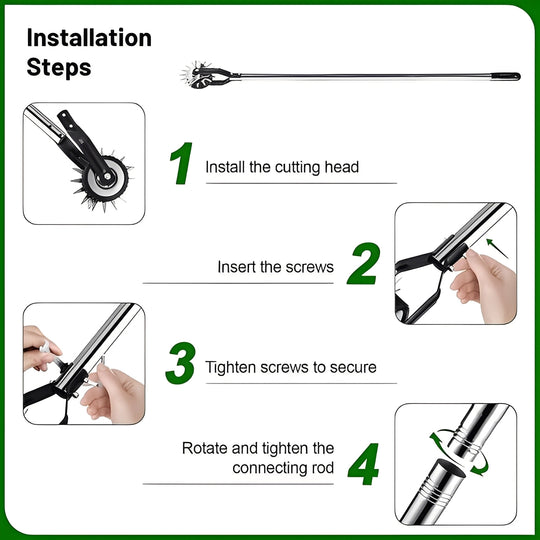 Installation Steps

1 Install the cutting head

Insert the screws 2

3 Tighten screws to secure

Rotate and tighten the connecting rod 4