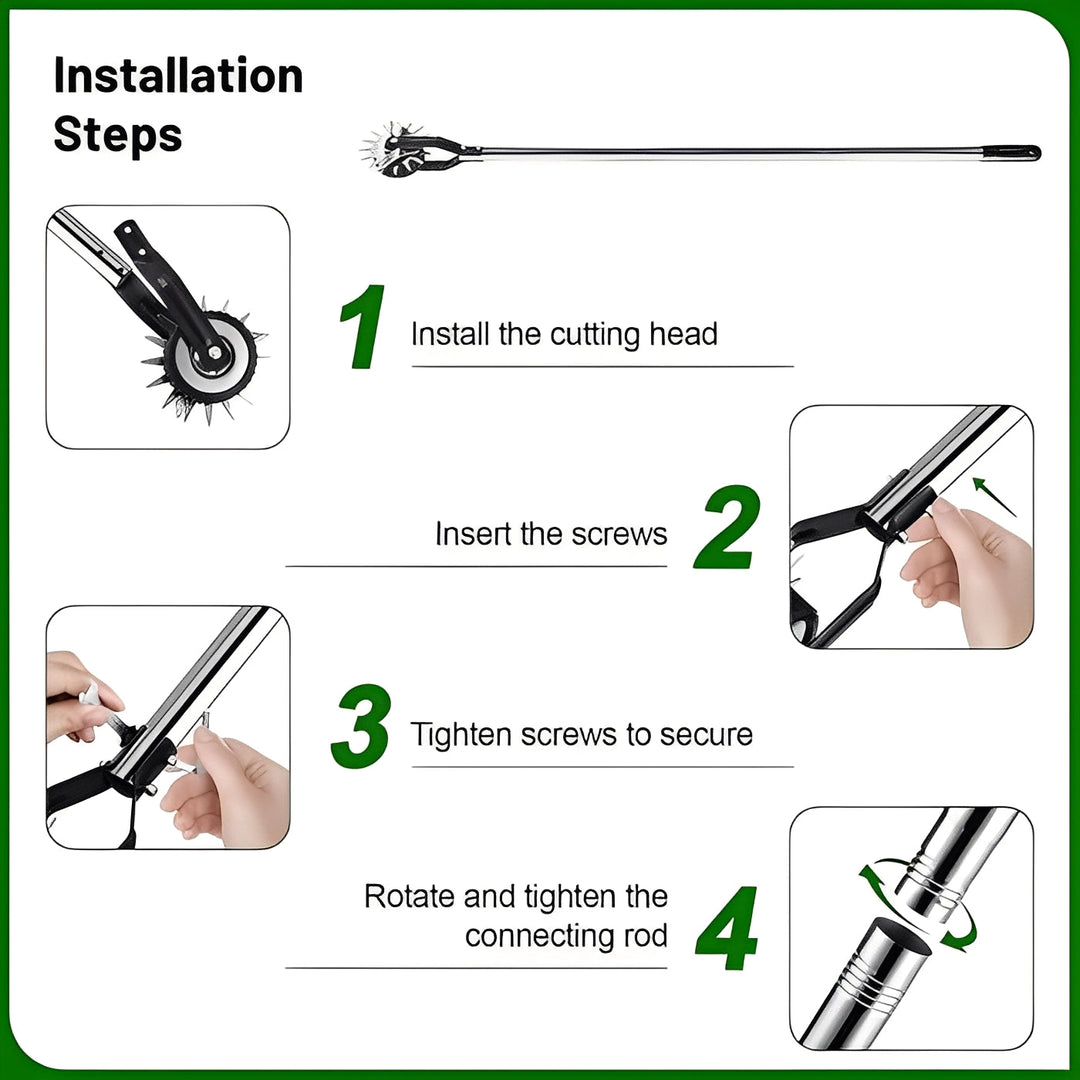 Installation Steps

1 Install the cutting head

Insert the screws 2

3 Tighten screws to secure

Rotate and tighten the connecting rod 4