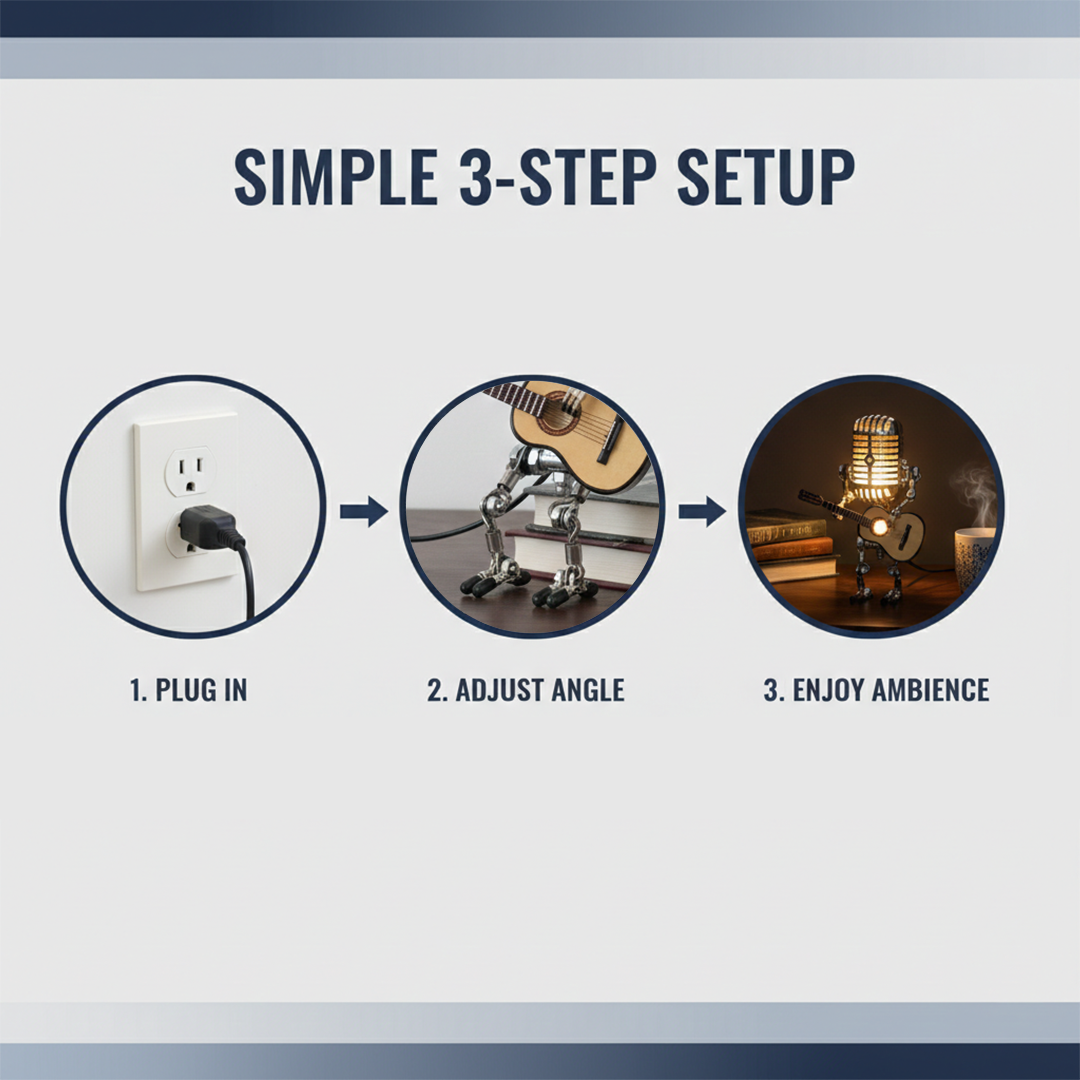 SIMPLE 3-STEP SETUP

1. PLUG IN

2. ADJUST ANGLE

3. ENJOY AMBIENCE