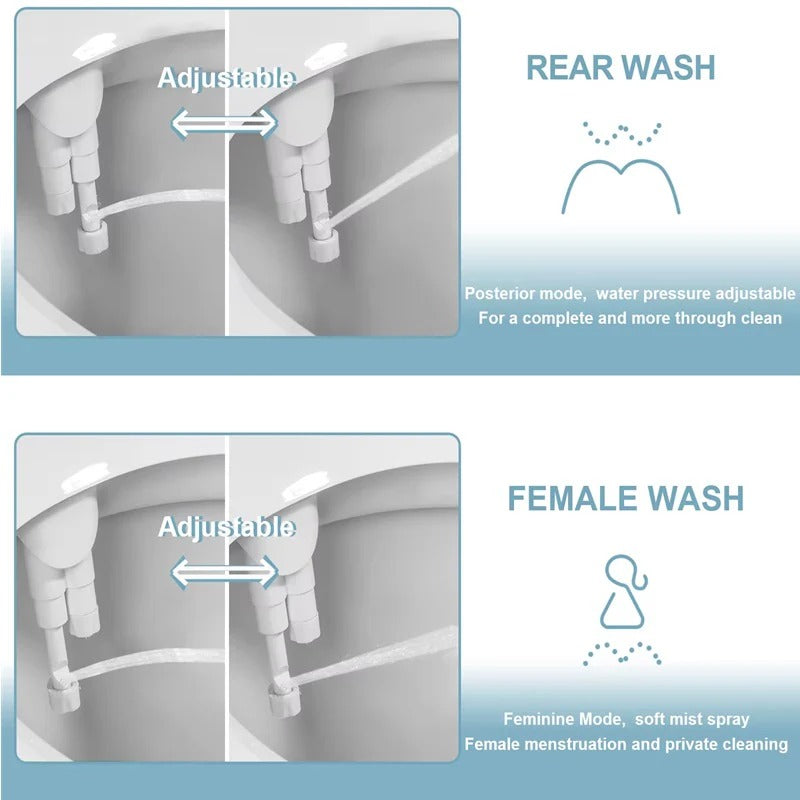 Adjustable

REAR WASH

Posterior mode, water pressure adjustable
For a complete and more through clean

Adjustable

FEMALE WASH

Feminine Mode, soft mist spray
Female menstruation and private cleaning