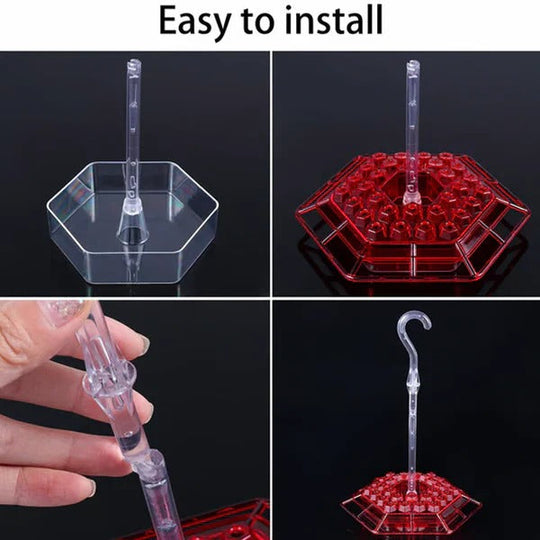 Easy to install