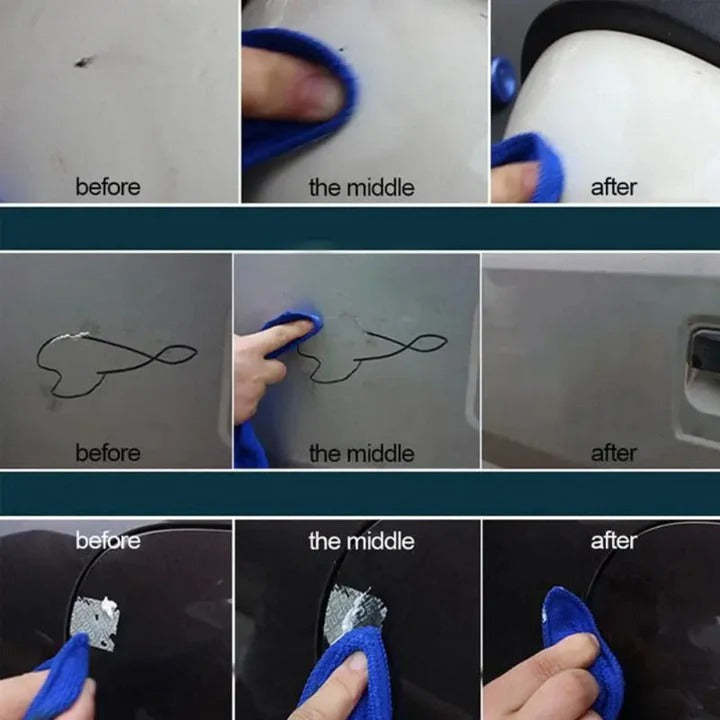 before

the middle

after

before

the middle

after

before

the middle

after