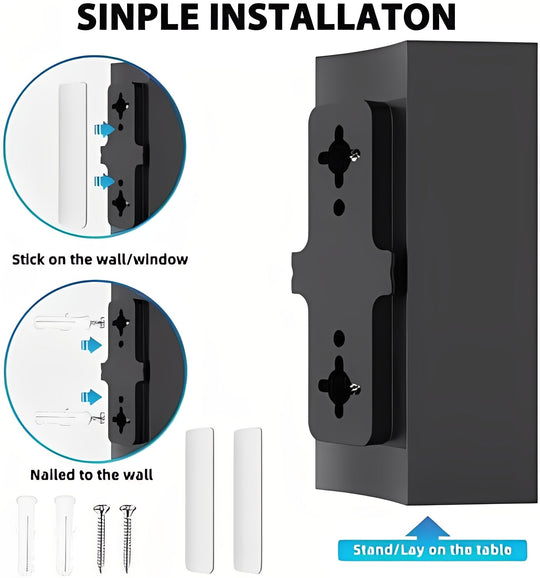 SINPLE INSTALLATON

Stick on the wall/window

Nailed to the wall

Stand/Lay on the table