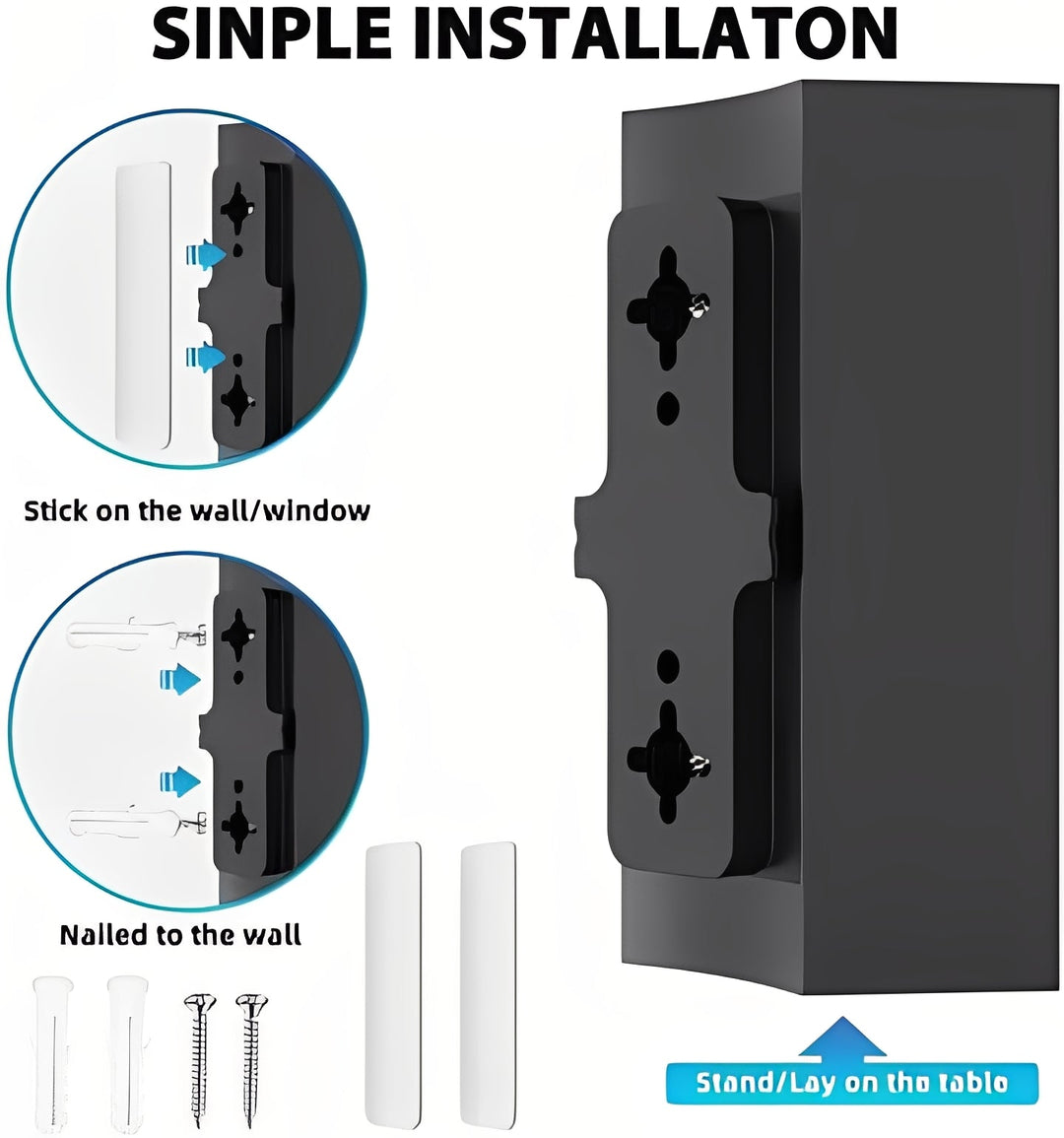 SINPLE INSTALLATON

Stick on the wall/window

Nailed to the wall

Stand/Lay on the table