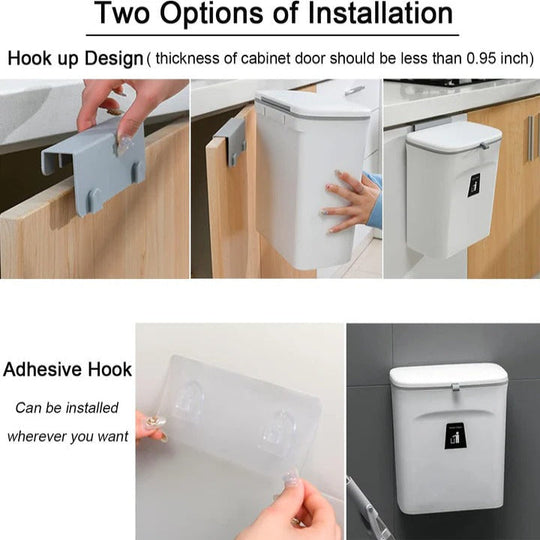 Two Options of Installation

Hook up Design ( thickness of cabinet door should be less than 0.95 inch)

Adhesive Hook

Can be installed wherever you want