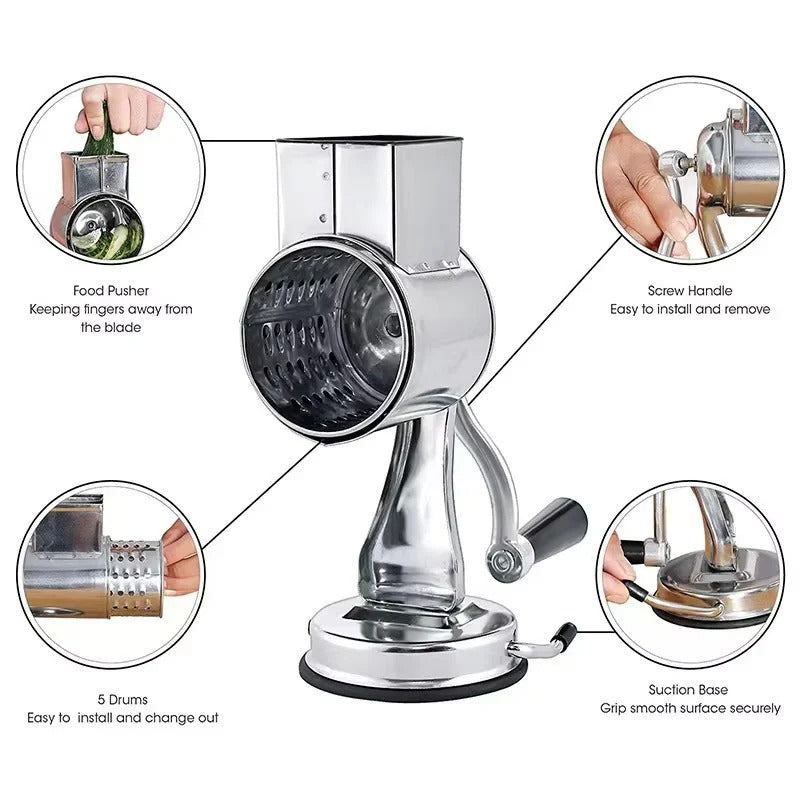 Food Pusher
Keeping fingers away from the blade

Screw Handle
Easy to install and remove

5 Drums
Easy to install and change out

Suction Base
Grip smooth surface securely