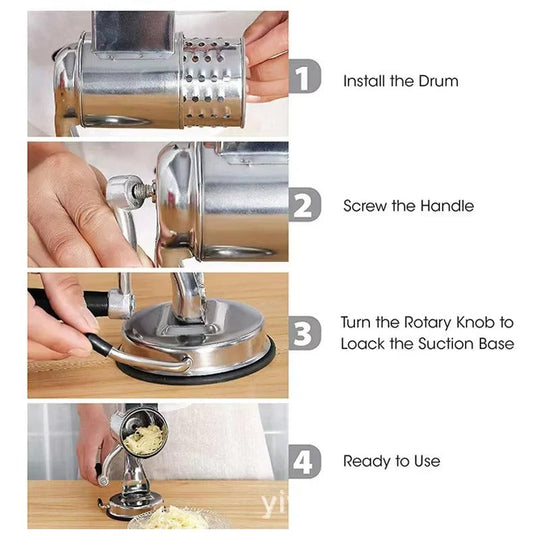 1 Install the Drum

2 Screw the Handle

3 Turn the Rotary Knob to Loack the Suction Base

4 Ready to Use

yi