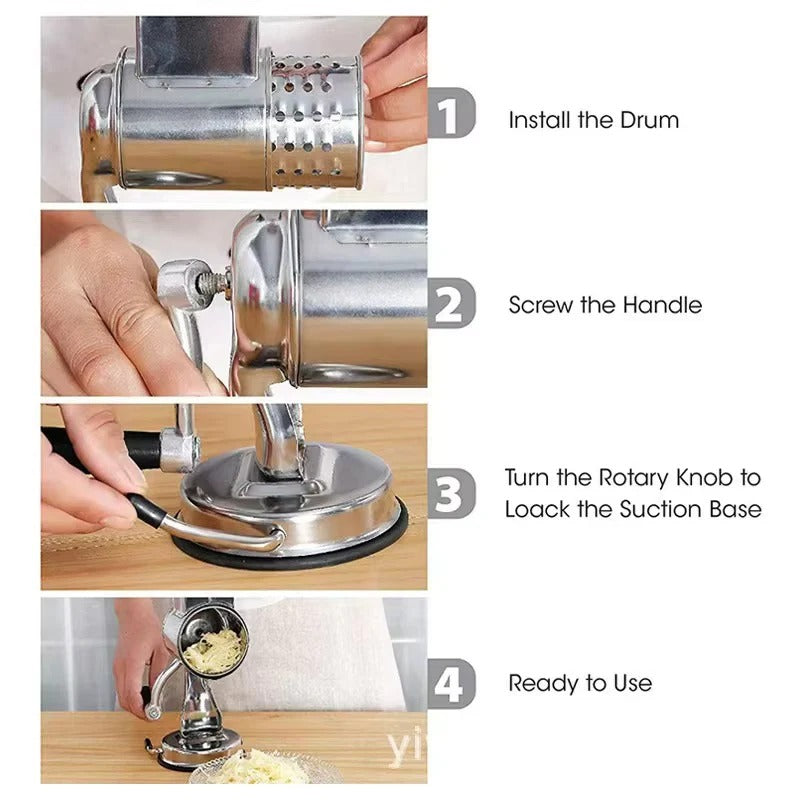 1 Install the Drum

2 Screw the Handle

3 Turn the Rotary Knob to Loack the Suction Base

4 Ready to Use

yi