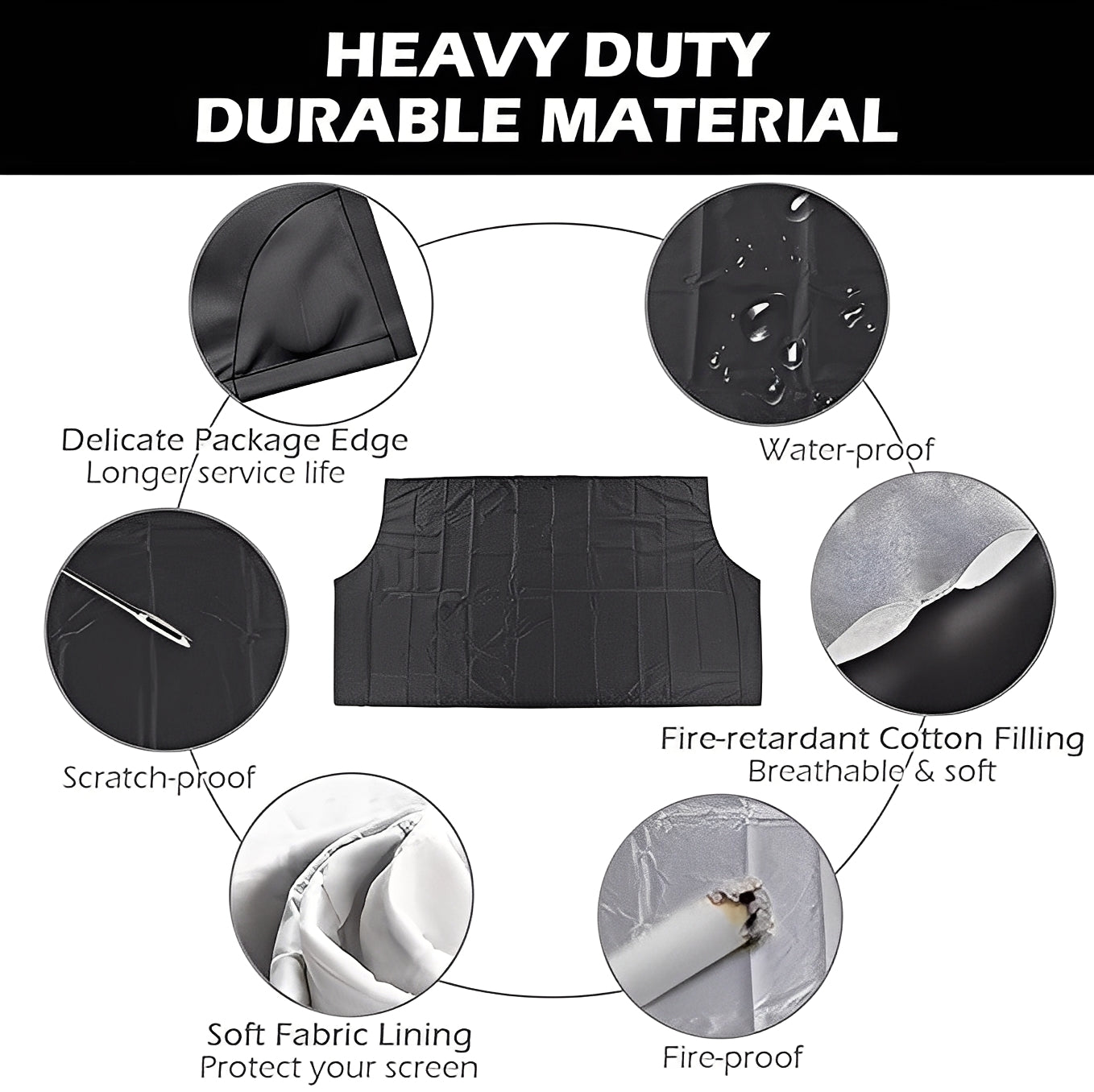 HEAVY DUTY
DURABLE MATERIAL

Delicate Package Edge
Longer service life

Water-proof

Scratch-proof

Fire-retardant Cotton Filling
Breathable & soft

Soft Fabric Lining
Protect your screen

Fire-proof