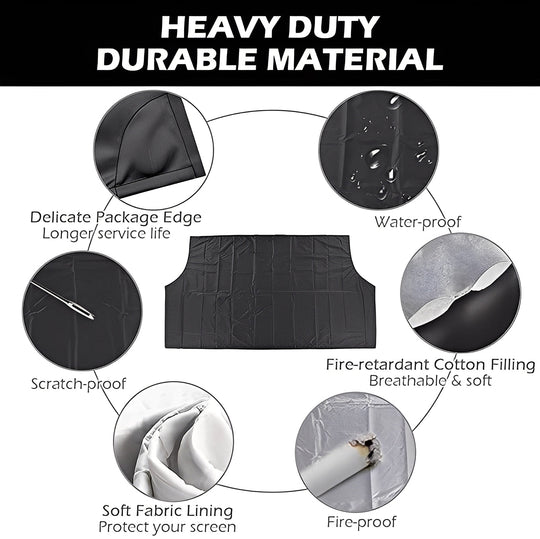 HEAVY DUTY
DURABLE MATERIAL

Delicate Package Edge
Longer service life

Water-proof

Scratch-proof

Fire-retardant Cotton Filling
Breathable & soft

Soft Fabric Lining
Protect your screen

Fire-proof