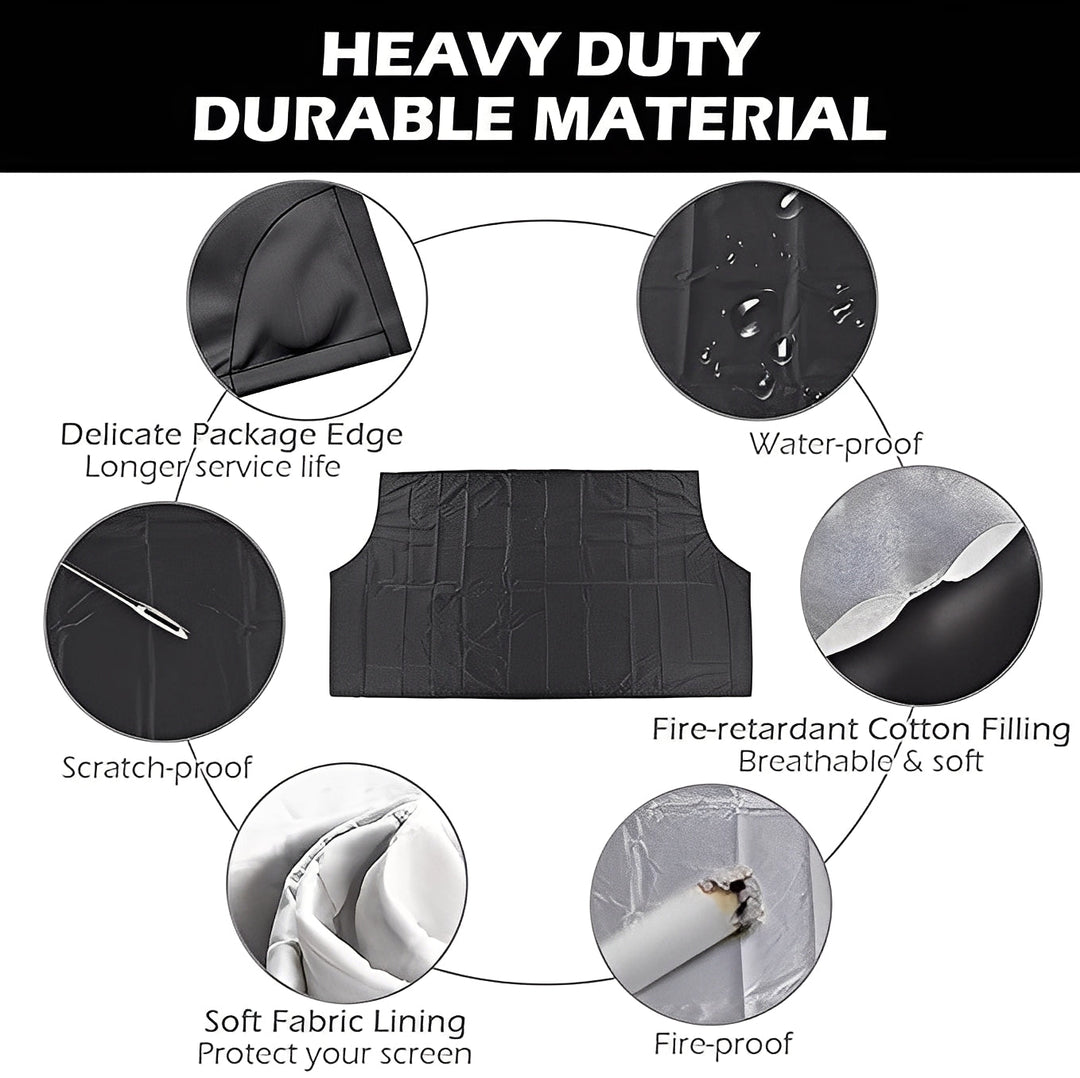 HEAVY DUTY
DURABLE MATERIAL

Delicate Package Edge
Longer service life

Water-proof

Scratch-proof

Fire-retardant Cotton Filling
Breathable & soft

Soft Fabric Lining
Protect your screen

Fire-proof