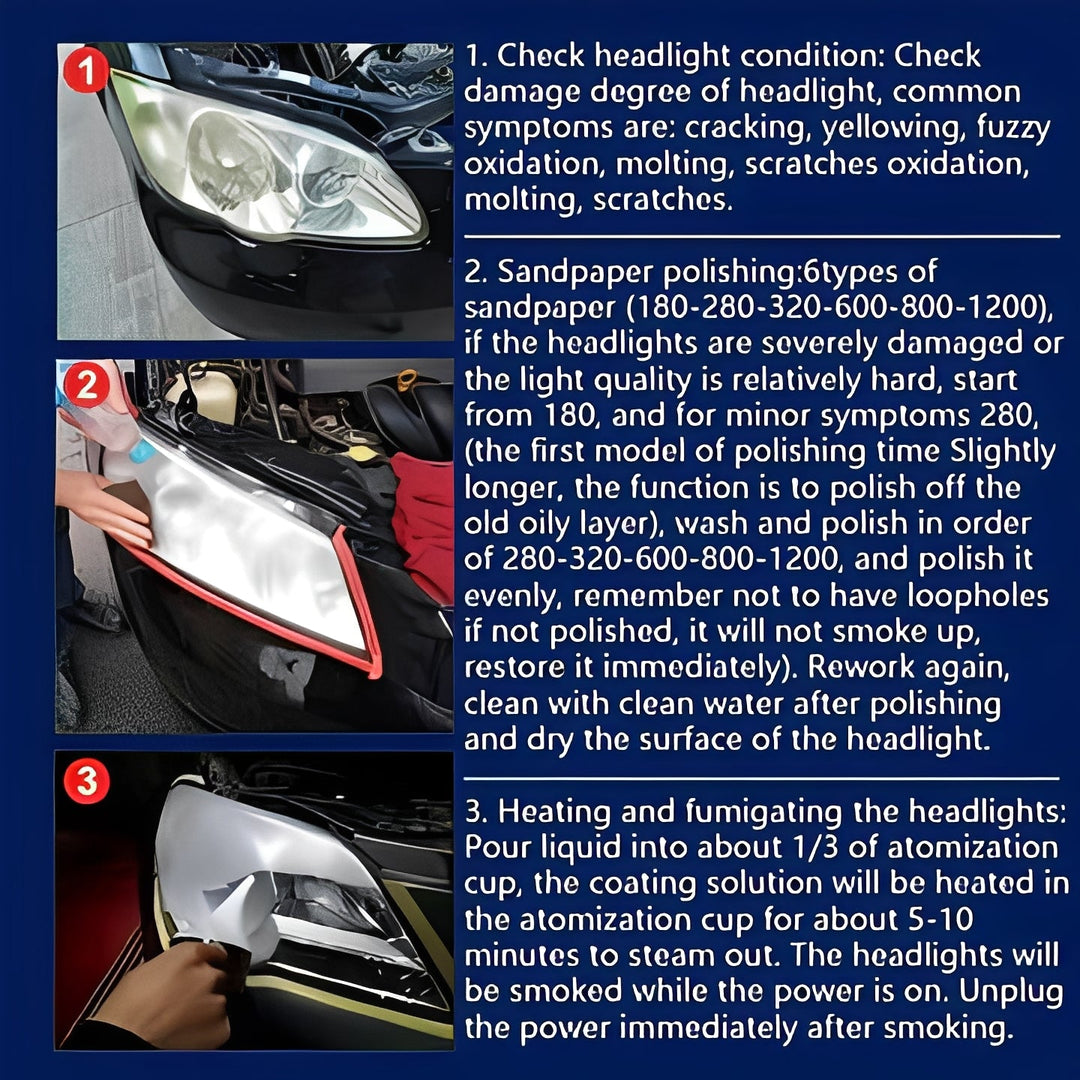 1

1. Check headlight condition: Check damage degree of headlight, common symptoms are: cracking, yellowing, fuzzy oxidation, molting, scratches oxidation, molting, scratches.

2

2. Sandpaper polishing:6types of sandpaper (180-280-320-600-800-1200), if the headlights are severely damaged or the light quality is relatively hard, start from 180, and for minor symptoms 280, (the first model of polishing time Slightly longer, the function is to polish off the old oily layer), wash and polish in order of 280-320-600-800-1200, and polish it evenly, remember not to have loopholes if not polished, it will not smoke up, restore it immediately). Rework again, clean with clean water after polishing and dry the surface of the headlight.

3

3. Heating and fumigating the headlights: Pour liquid into about 1/3 of atomization cup, the coating solution will be heated in the atomization cup for about 5-10 minutes to steam out. The headlights will be smoked while the power is on. Unplug the power immediately after smoking.