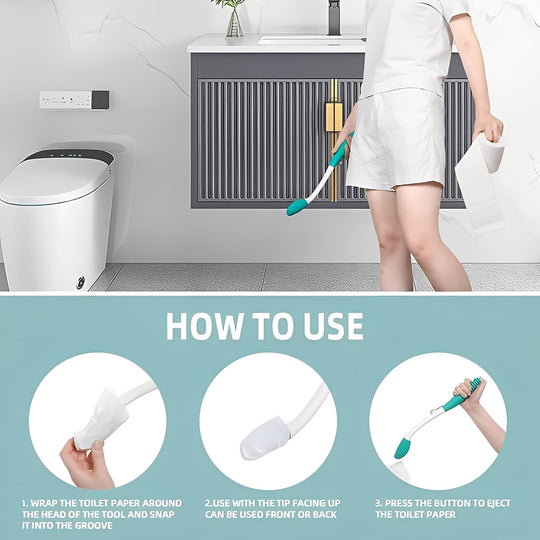 HOW TO USE

1. WRAP THE TOILET PAPER AROUND THE HEAD OF THE TOOL AND SNAP IT INTO THE GROOVE

2.USE WITH THE TIP FACING UP CAN BE USED FRONT OR BACK

3. PRESS THE BUTTON TO EJECT THE TOILET PAPER