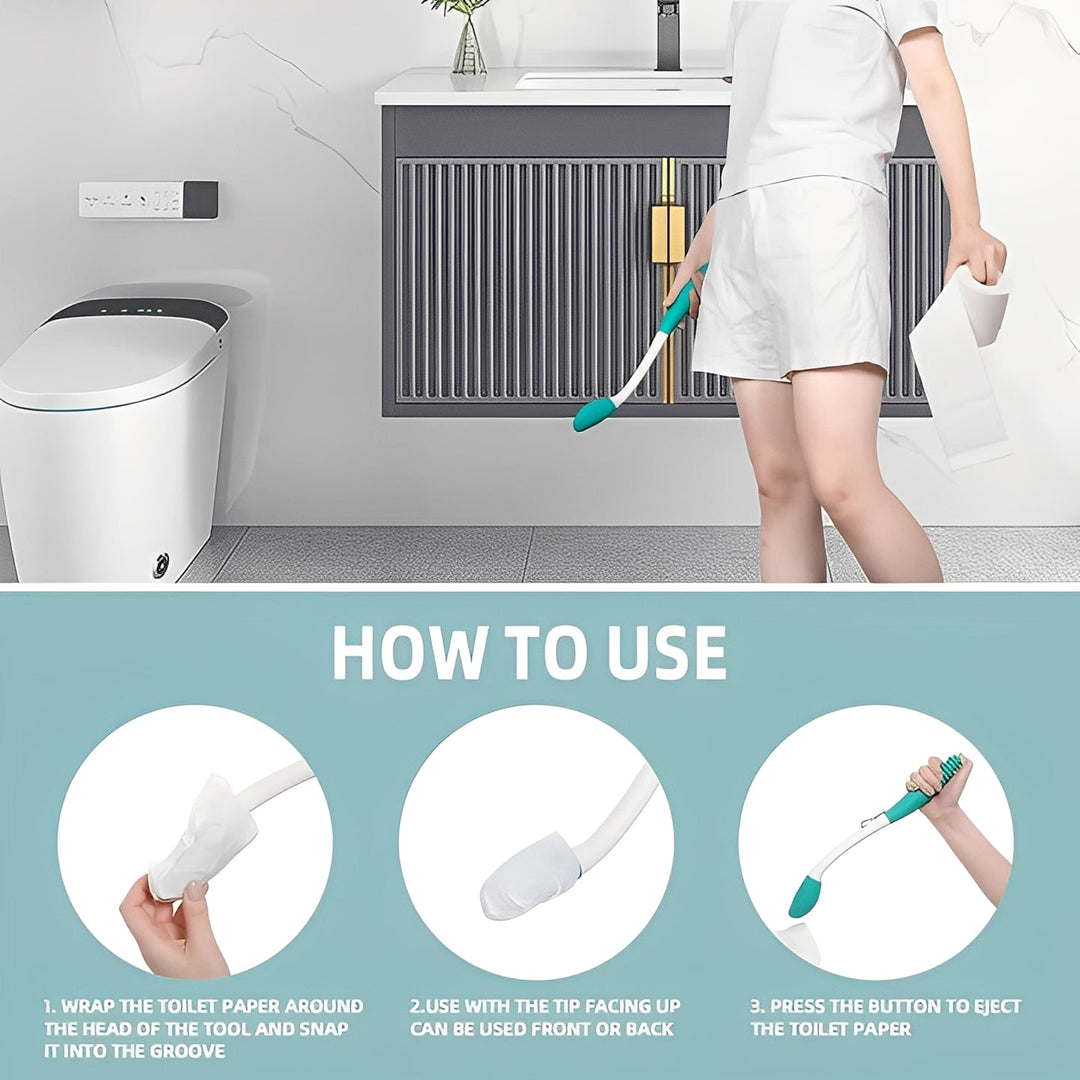 HOW TO USE

1. WRAP THE TOILET PAPER AROUND THE HEAD OF THE TOOL AND SNAP IT INTO THE GROOVE

2.USE WITH THE TIP FACING UP CAN BE USED FRONT OR BACK

3. PRESS THE BUTTON TO EJECT THE TOILET PAPER